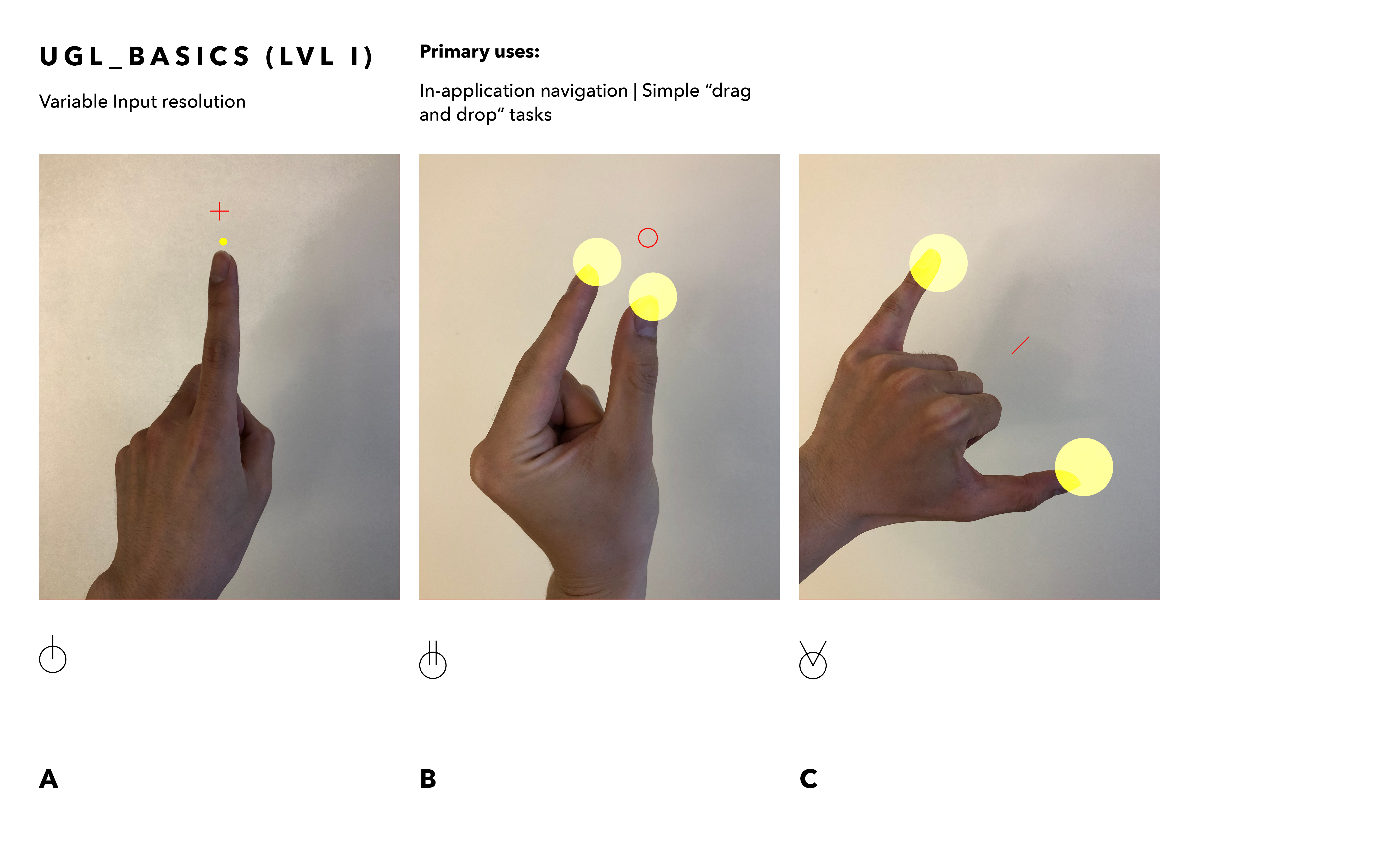 UGL_BASICS (LVL I)

Variable Input resolution

Primary uses:

In-application navigation | Simple “drag and drop” tasks

A

B

C