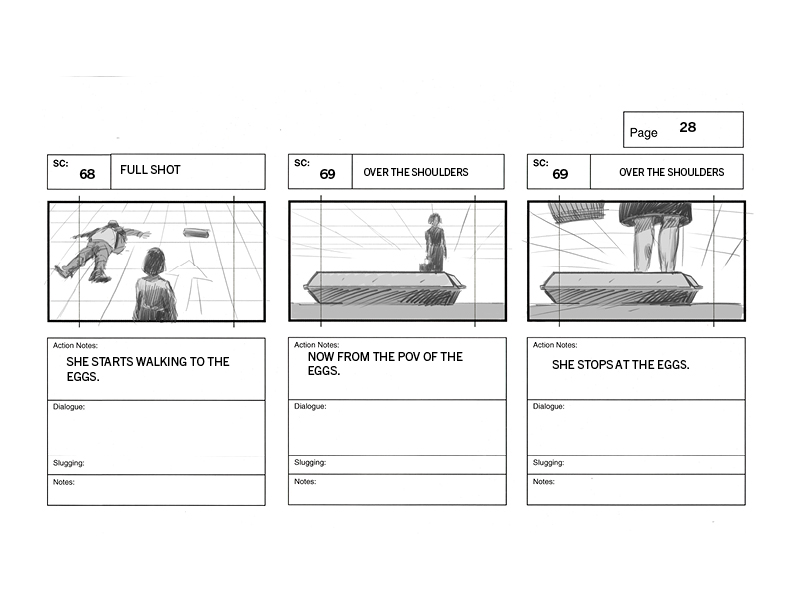 Page 28

SC: 68 FULL SHOT

Action Notes:
SHE STARTS WALKING TO THE EGGS.

Dialogue:

Slugging:

Notes:

SC: 69 OVER THE SHOULDERS

Action Notes:
NOW FROM THE POV OF THE EGGS.

Dialogue:

Slugging:

Notes:

SC: 69 OVER THE SHOULDERS

Action Notes:
SHE STOPS AT THE EGGS.

Dialogue:

Slugging:

Notes: