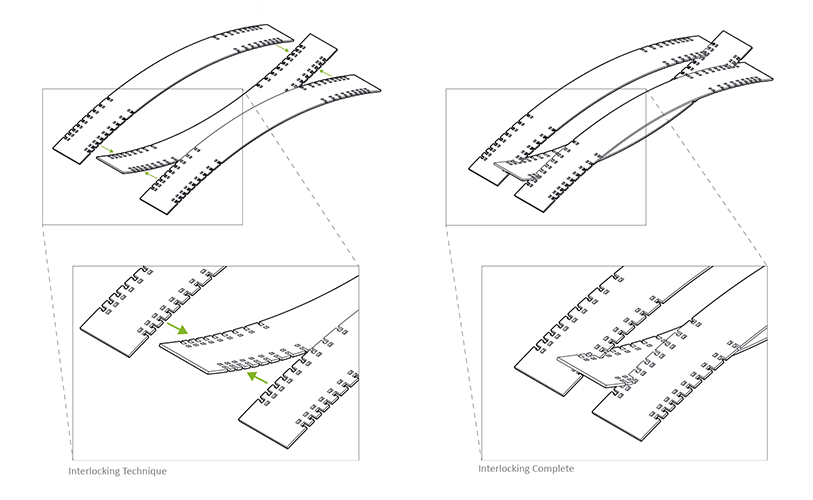 Interlocking Technique

Interlocking Complete