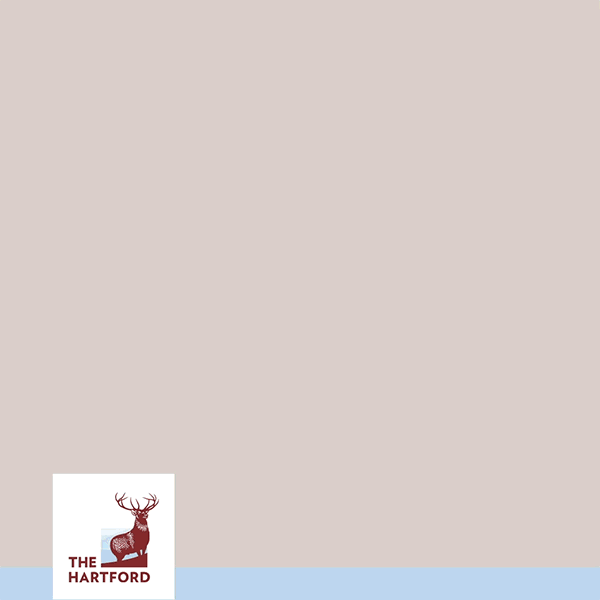 THE
HARTFORD