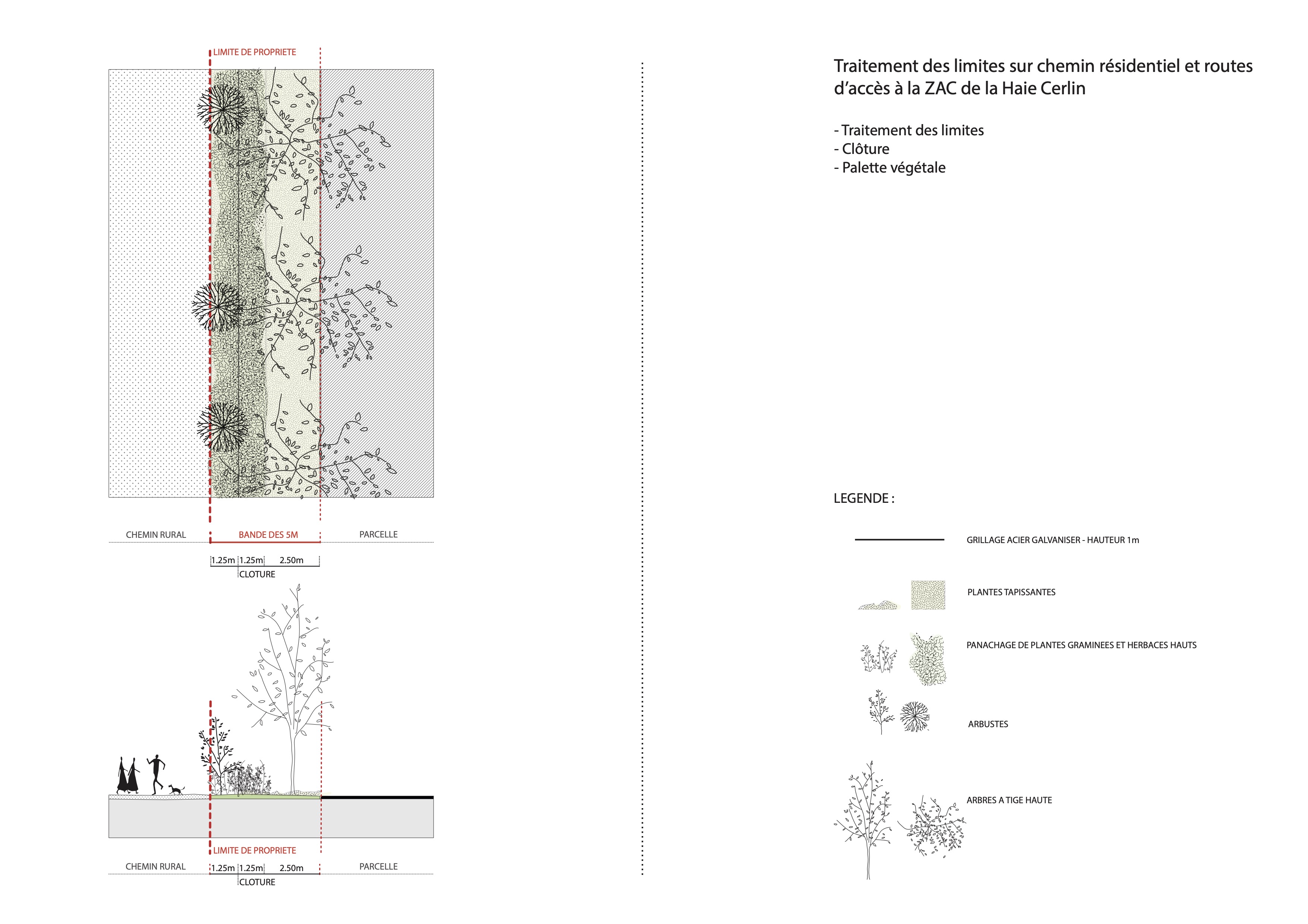 LIMITE DE PROPRIETE

CHEMIN RURAL
BANDE DES 5M
PARCELLE

1.25m 1.25m 2.50m
CLOTURE

LIMITE DE PROPRIETE

CHEMIN RURAL
1.25m 1.25m 2.50m
PARCELLE
CLOTURE

Traitement des limites sur chemin résidentiel et routes d'accès à la ZAC de la Haie Cerlin

- Traitement des limites
- Clôture
- Palette végétale

LEGENDE :

GRILLAGE ACIER GALVANISER - HAUTEUR 1m

PLANTES TAPISSANTES

PANACHAGE DE PLANTES GRAMINEES ET HERBACES HAUTS

ARBUSTES

ARBRES A TIGE HAUTE