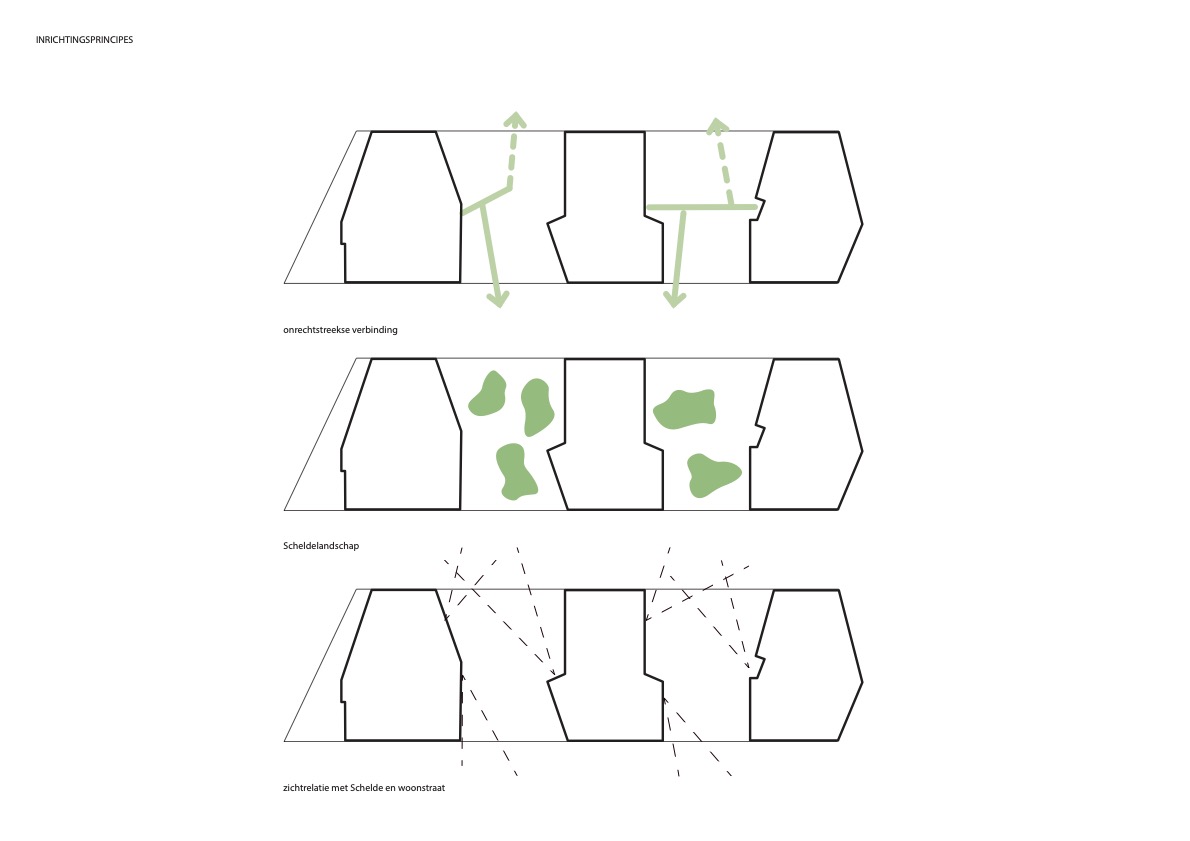 INRICHTINGSPRINCIPES

onrechtstreekse verbinding

Scheldelandschap

zichtrelatie met Schelde en woonstraat