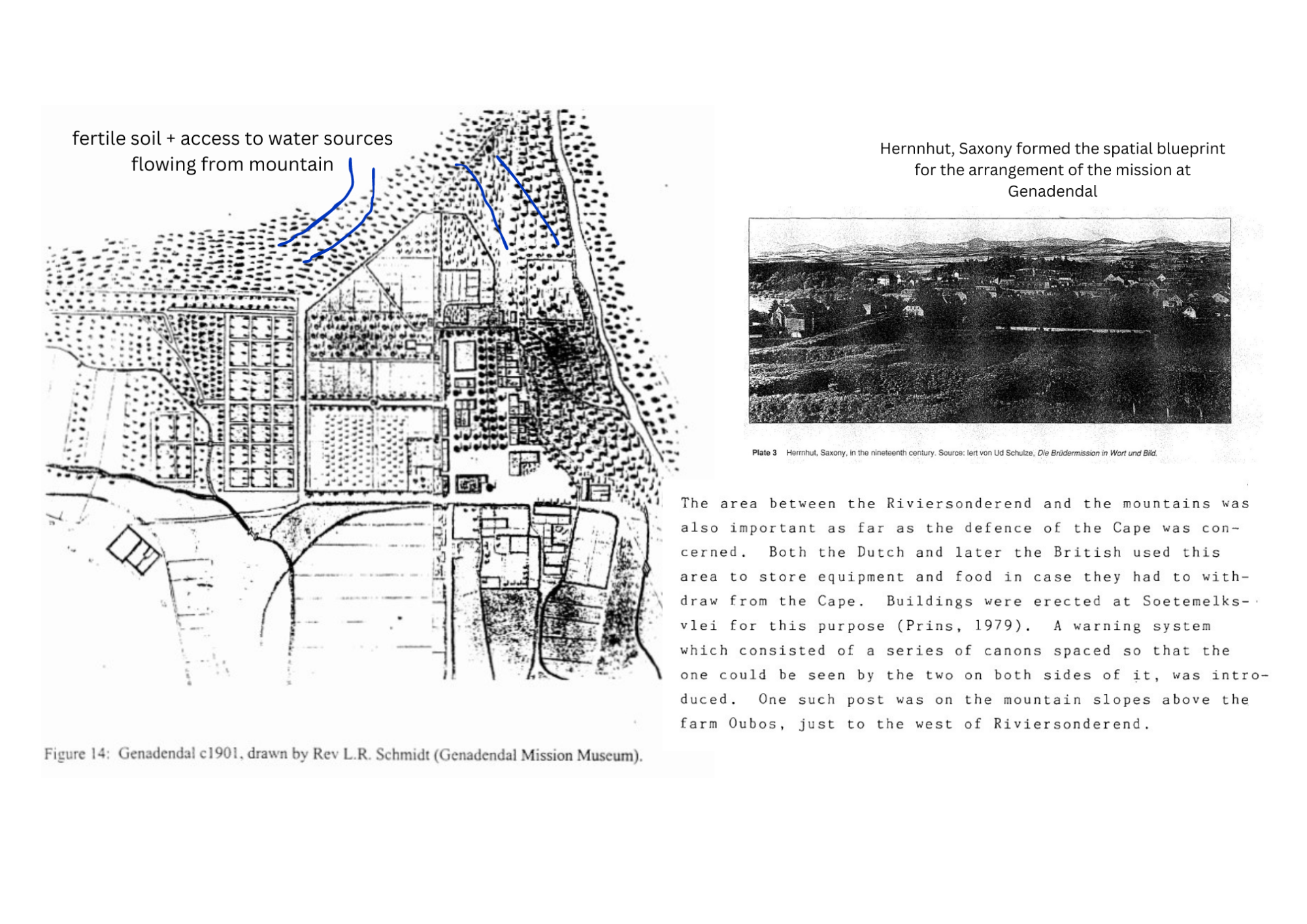 fertile soil + access to water sources flowing from mountain

Figure 14: Genadendal c1901, drawn by Rev L.R. Schmidt (Genadendal Mission Museum).

Hernnhut, Saxony formed the spatial blueprint for the arrangement of the mission at Genadendal

Plate 3 Herrnhut, Saxony, in the nineteenth century. Source: lert von Ud Schulze, Die Brüdermission in Wort und Bild.

The area between the Riviersonderend and the mountains was also important as far as the defence of the Cape was concerned. Both the Dutch and later the British used this area to store equipment and food in case they had to withdraw from the Cape. Buildings were erected at Soetemelksvlei for this purpose (Prins, 1979). A warning system which consisted of a series of canons spaced so that the one could be seen by the two on both sides of it, was introduced. One such post was on the mountain slopes above the farm Oubos, just to the west of Riviersonderend.