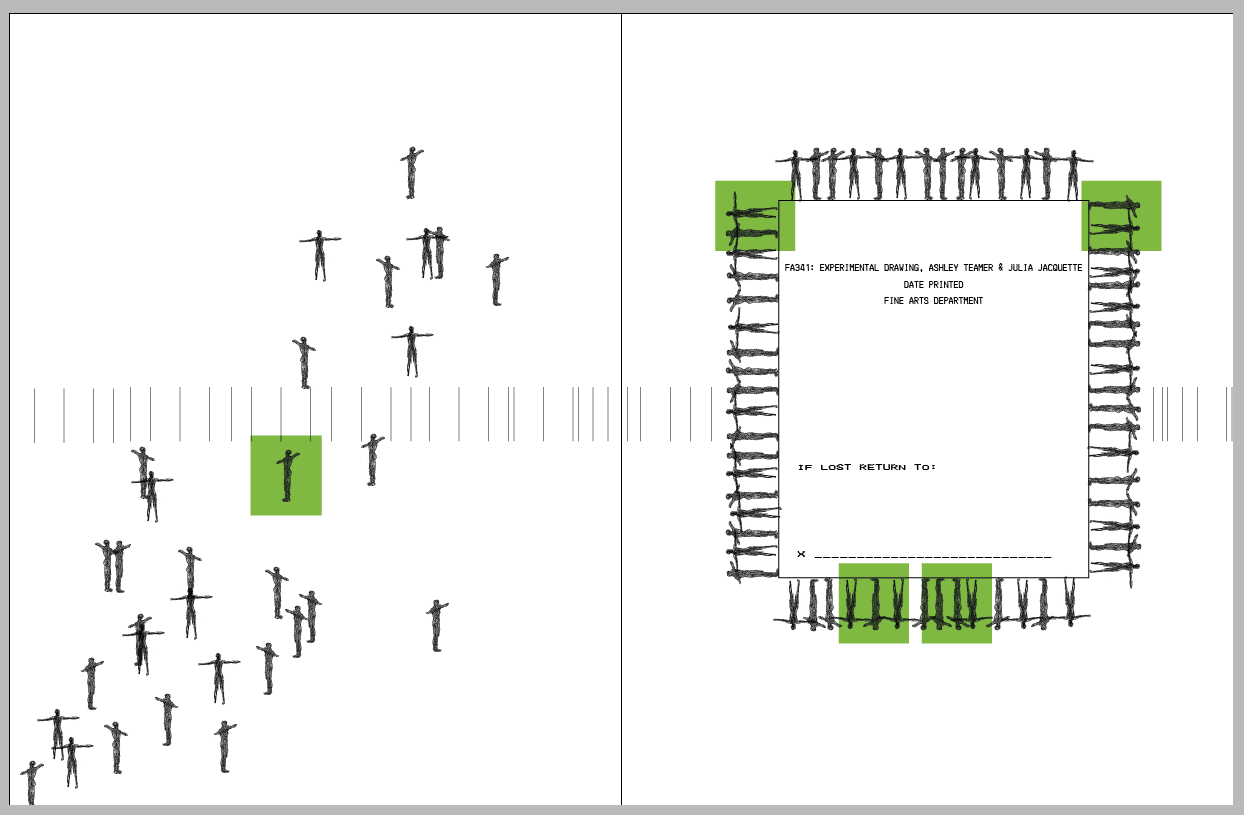 FA341: EXPERIMENTAL DRAWING, ASHLEY TEAMER & JULIA JACQUETTE
DATE PRINTED
FINE ARTS DEPARTMENT

IF LOST RETURN TO:

X ___________________________