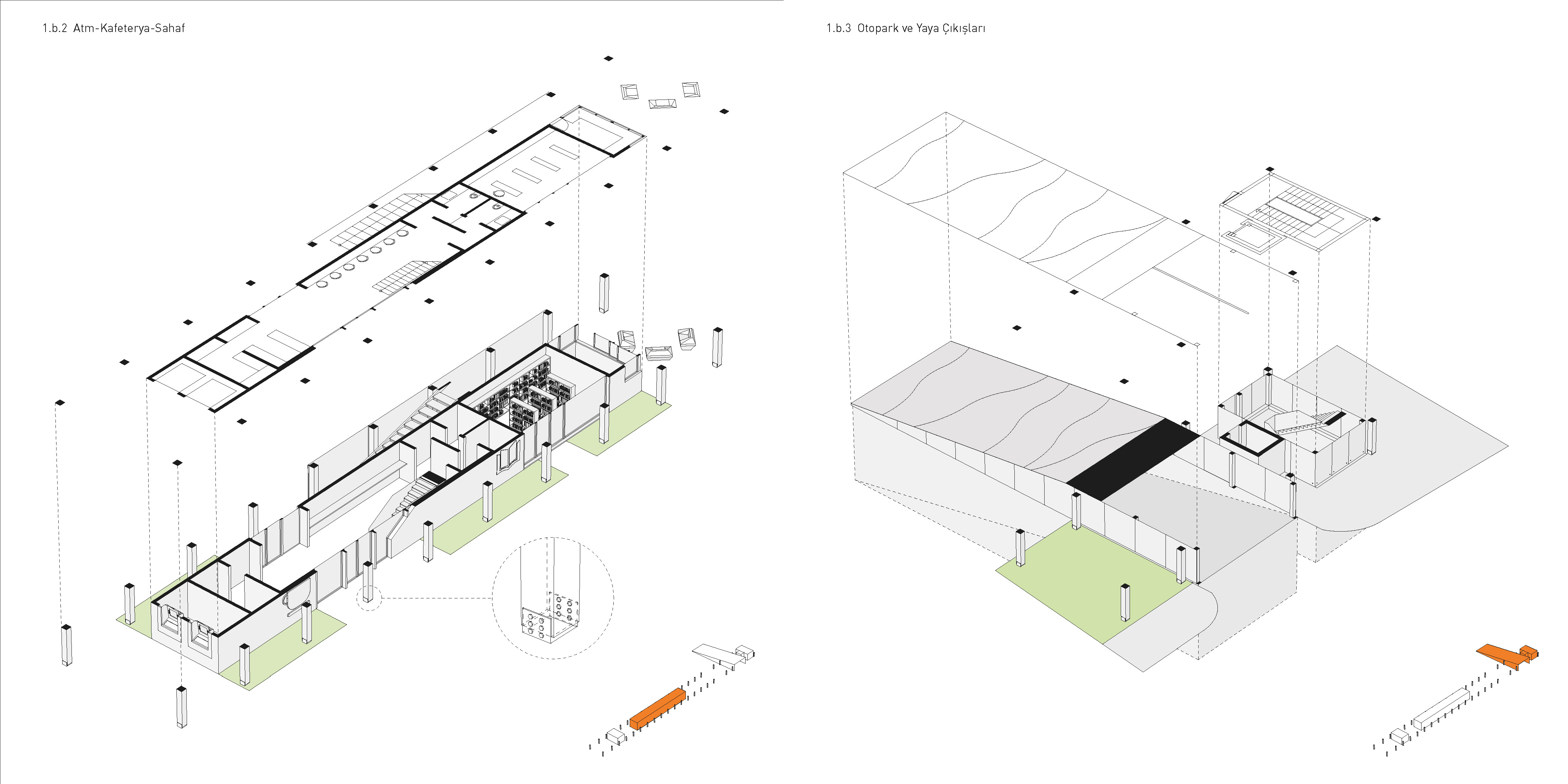 1.b.2 Atm-Kafeterya-Sahaf

1.b.3 Otopark ve Yaya Çıkışları