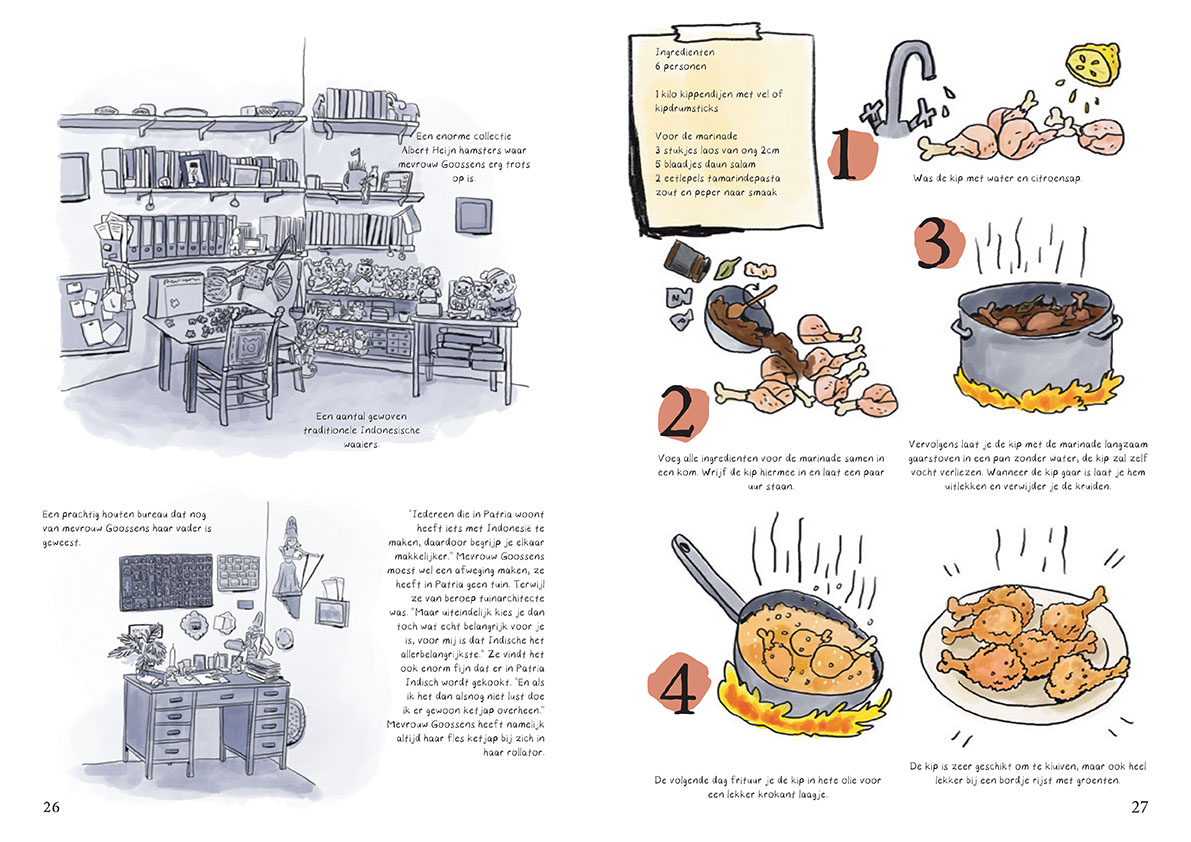 Een enorme collectie Albert Heijn hamsters waar mevrouw Goossens erg trots op is.

Een aantal gewoven traditionele Indonesische waaiers.

Een prachtig houten bureau dat nog van mevrouw Goossens haar vader is geweest.

"Iedereen die in Patria woont heeft iets met Indonesie te maken, daardoor begrijp je elkaar makkelijker." Mevrouw Goossens moest wel een afweging maken, ze heeft in Patria geen tuin. Terwijl ze van beroep tuinarchitecte was. "Maar uiteindelijk kies je dan toch wat echt belangrijk voor je is, voor mij is dat Indische het allerbelangrijkste." Ze vindt het ook enorm fijn dat er in Patria Indisch wordt gekookt. "En als ik het dan alsnog niet lust doe ik er gewoon ketjap overheen." Mevrouw Goossens heeft namelijk altijd haar fles ketjap bij zich in haar rollator.

26

Ingredienten
6 personen

1 kilo kippendijen met vel of kipdrumsticks

Voor de marinade
3 stukjes laos van ong 2cm
5 blaadjes daun salam
2 eetlepels tamarindepasta
zout en peper naar smaak

1

Was de kip met water en citroensap.

2

Voeg alle ingredienten voor de marinade samen in een kom. Wrijf de kip hiermee in en laat een paar uur staan.

3

Vervolgens laat je de kip met de marinade langzaam gaarstoven in een pan zonder water, de kip zal zelf vocht verliezen. Wanneer de kip gaar is laat je hem uitlekken en verwijder je de kruiden.

4

De volgende dag frituur je de kip in hete olie voor een lekker krokant laagje.

De kip is zeer geschikt om te kluiven, maar ook heel lekker bij een bordje rijst met groenten.

27