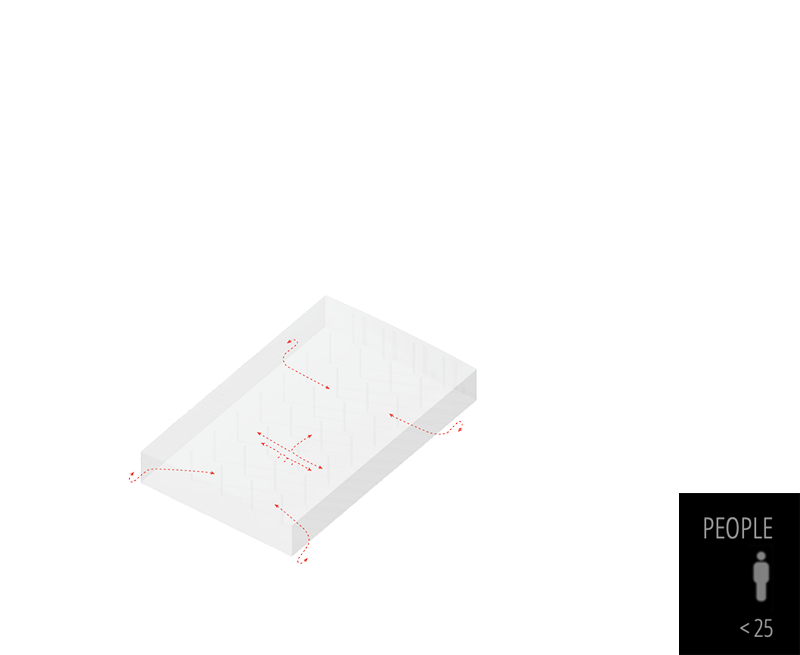 PEOPLE

< 25