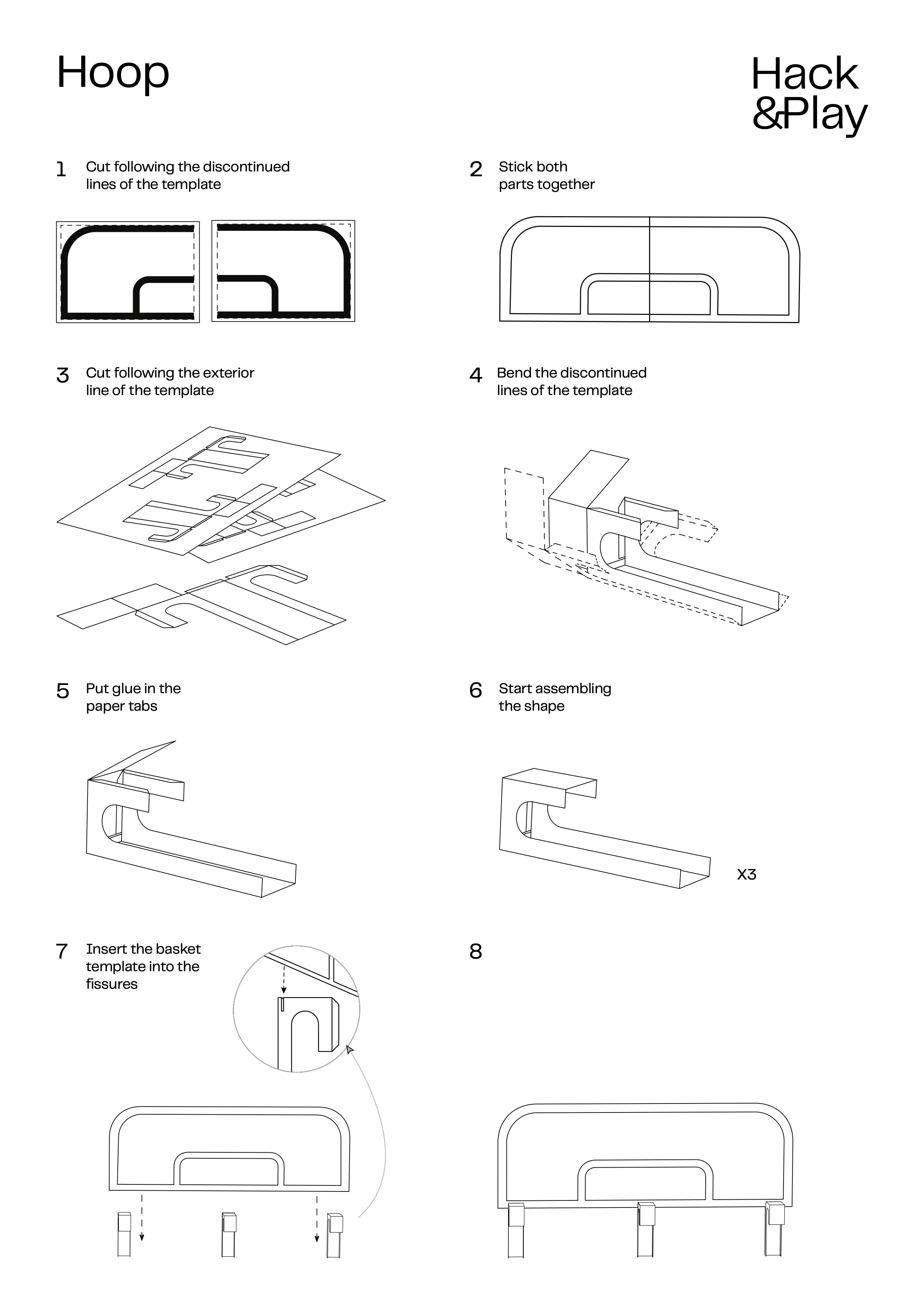 Hoop

Hack
&Play

1 Cut following the discontinued lines of the template

2 Stick both parts together

3 Cut following the exterior line of the template

4 Bend the discontinued lines of the template

5 Put glue in the paper tabs

6 Start assembling the shape

X3

7 Insert the basket template into the fissures

8