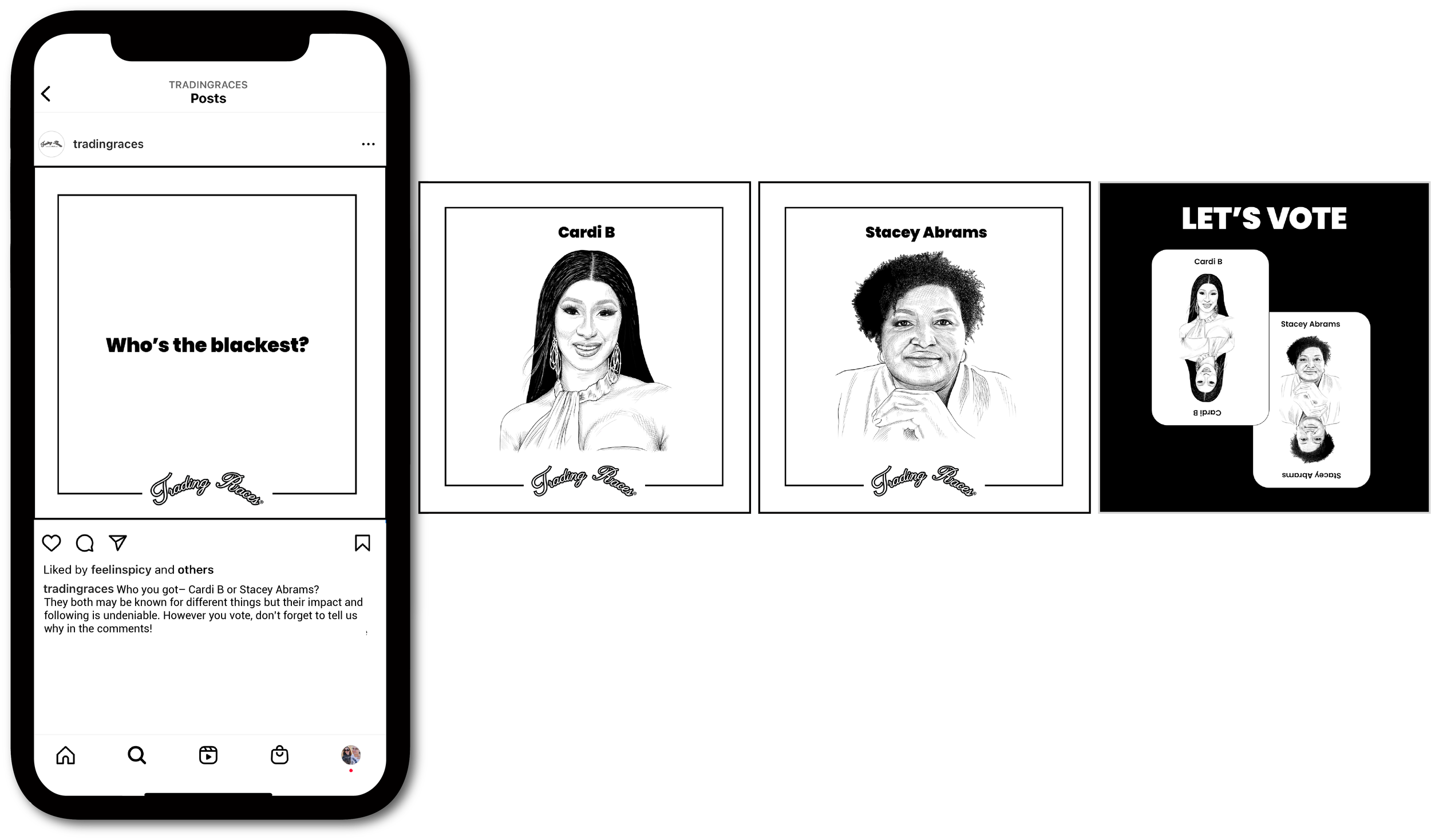 TRADINGRACES
Posts

tradingraces

Who's the blackest?

Trading Races

Liked by feelinspicy and others

tradingraces Who you got– Cardi B or Stacey Abrams? They both may be known for different things but their impact and following is undeniable. However you vote, don't forget to tell us why in the comments!

Cardi B

Trading Races

Stacey Abrams

Trading Races

LET'S VOTE

Cardi B

Cardi B

Stacey Abrams

Stacey Abrams