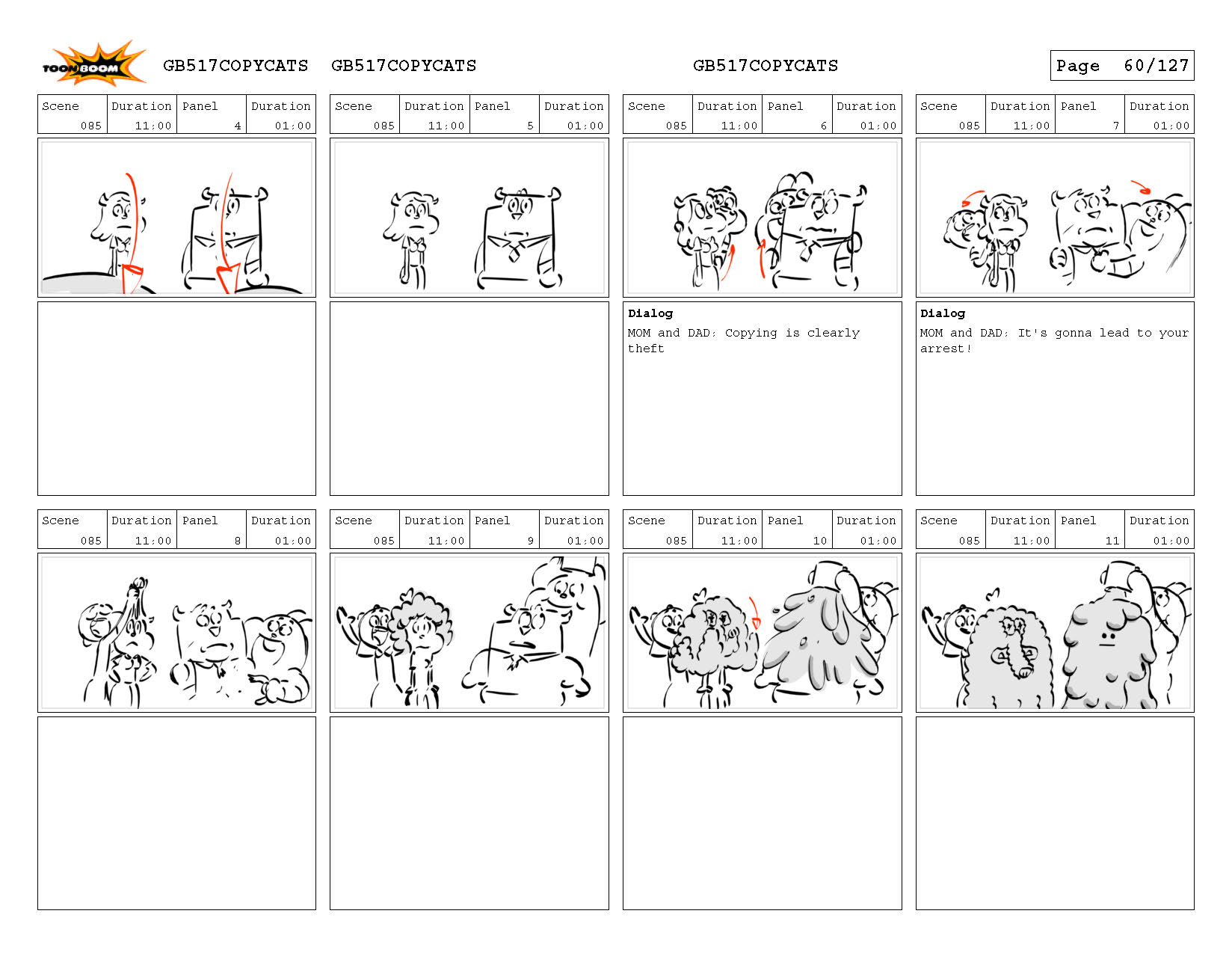 TOON BOOM GB517COPYCATS GB517COPYCATS GB517COPYCATS Page 60/127

| Scene | Duration | Panel | Duration |
|---|---|---|---|
| 085 | 11:00 | 4 | 01:00 |

| Scene | Duration | Panel | Duration |
|---|---|---|---|
| 085 | 11:00 | 5 | 01:00 |

| Scene | Duration | Panel | Duration |
|---|---|---|---|
| 085 | 11:00 | 6 | 01:00 |

Dialog
MOM and DAD: Copying is clearly theft

| Scene | Duration | Panel | Duration |
|---|---|---|---|
| 085 | 11:00 | 7 | 01:00 |

Dialog
MOM and DAD: It's gonna lead to your arrest!

| Scene | Duration | Panel | Duration |
|---|---|---|---|
| 085 | 11:00 | 8 | 01:00 |

| Scene | Duration | Panel | Duration |
|---|---|---|---|
| 085 | 11:00 | 9 | 01:00 |

| Scene | Duration | Panel | Duration |
|---|---|---|---|
| 085 | 11:00 | 10 | 01:00 |

| Scene | Duration | Panel | Duration |
|---|---|---|---|
| 085 | 11:00 | 11 | 01:00 |