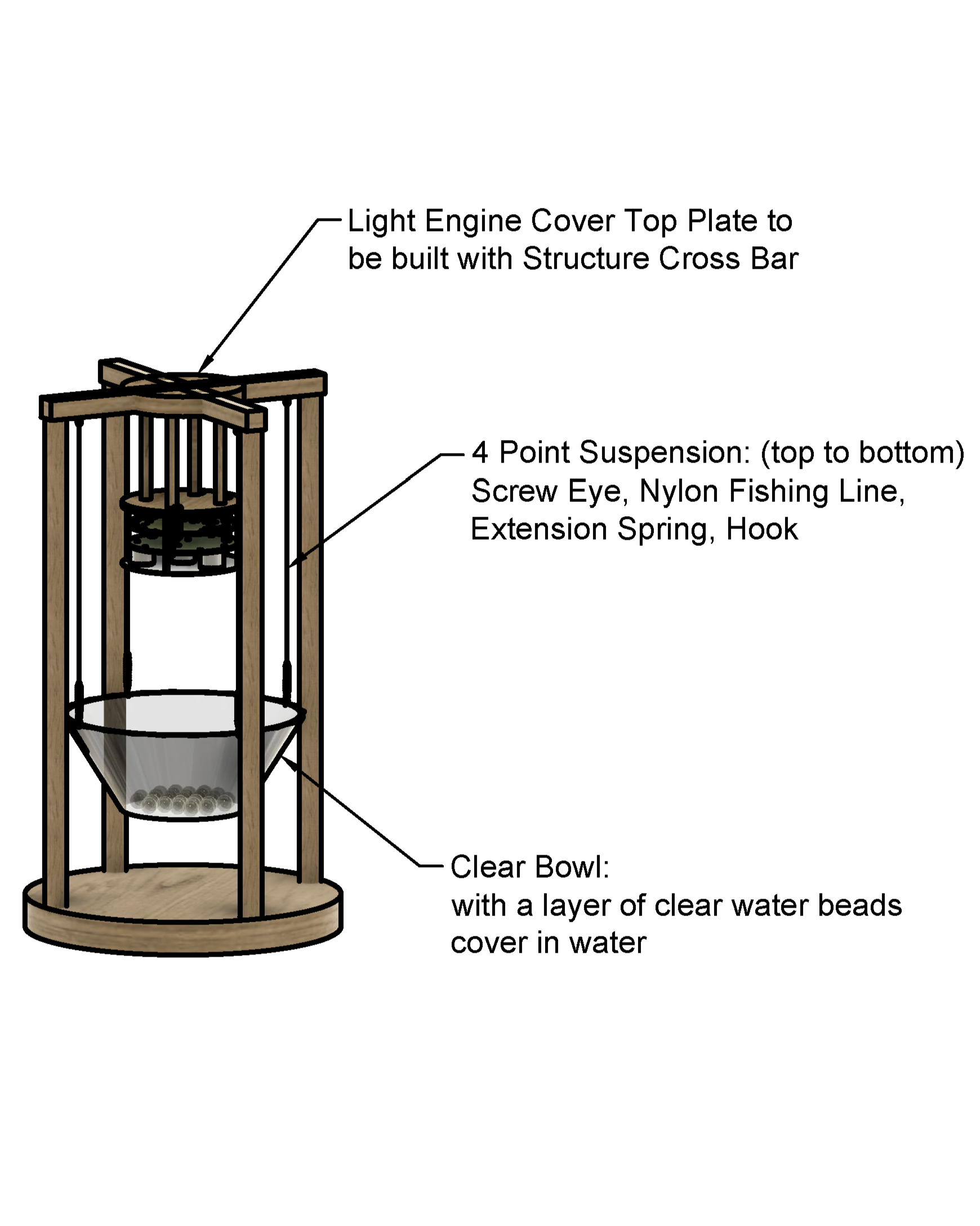 Light Engine Cover Top Plate to be built with Structure Cross Bar

4 Point Suspension: (top to bottom) Screw Eye, Nylon Fishing Line, Extension Spring, Hook

Clear Bowl:
with a layer of clear water beads cover in water