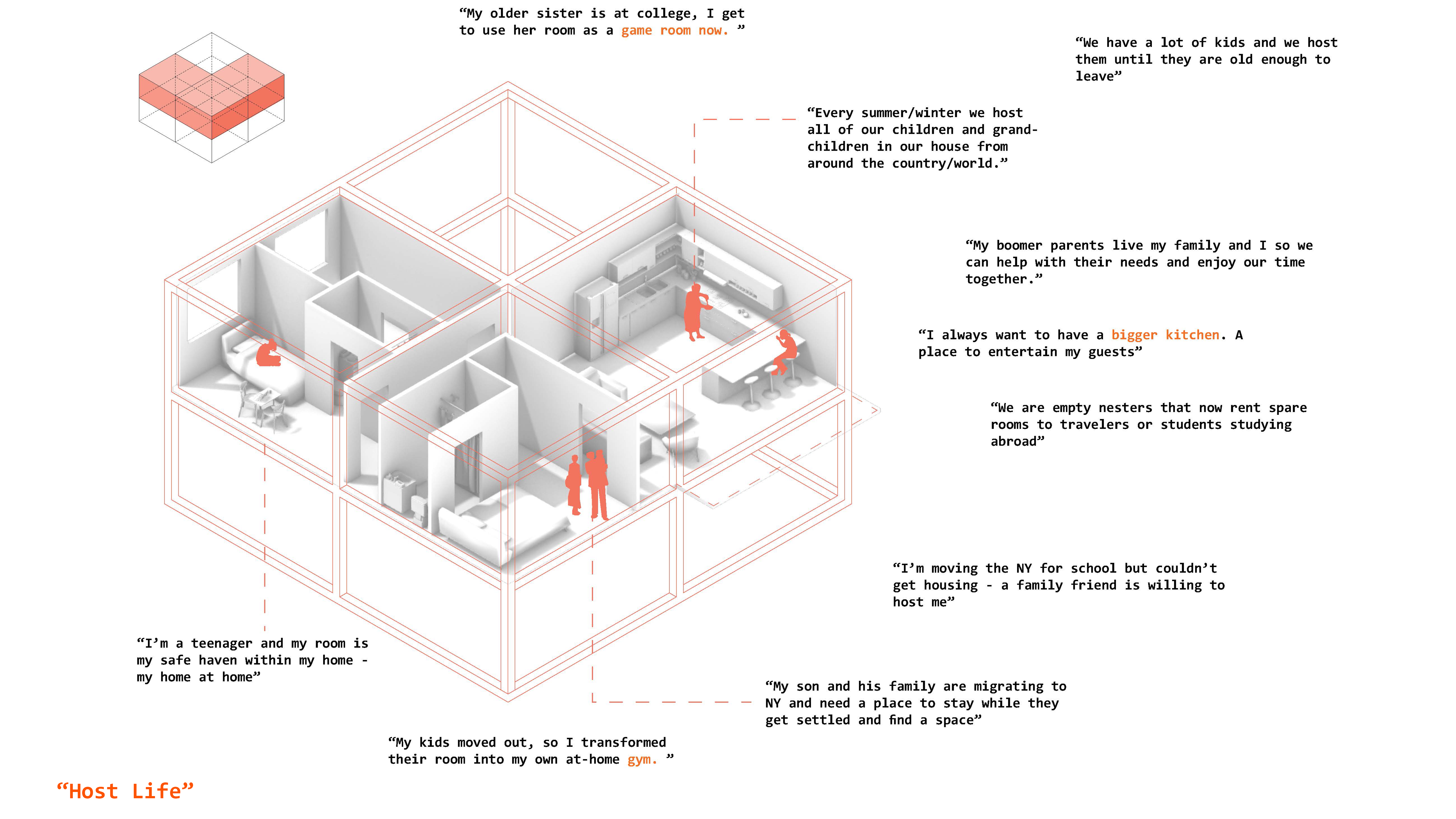 “My older sister is at college, I get to use her room as a game room now. ”

“We have a lot of kids and we host them until they are old enough to leave”

“Every summer/winter we host all of our children and grandchildren in our house from around the country/world.”

“My boomer parents live my family and I so we can help with their needs and enjoy our time together.”

“I always want to have a bigger kitchen. A place to entertain my guests”

“We are empty nesters that now rent spare rooms to travelers or students studying abroad”

“I’m moving the NY for school but couldn’t get housing - a family friend is willing to host me”

“I’m a teenager and my room is my safe haven within my home - my home at home”

“My son and his family are migrating to NY and need a place to stay while they get settled and find a space”

“My kids moved out, so I transformed their room into my own at-home gym. ”

“Host Life”