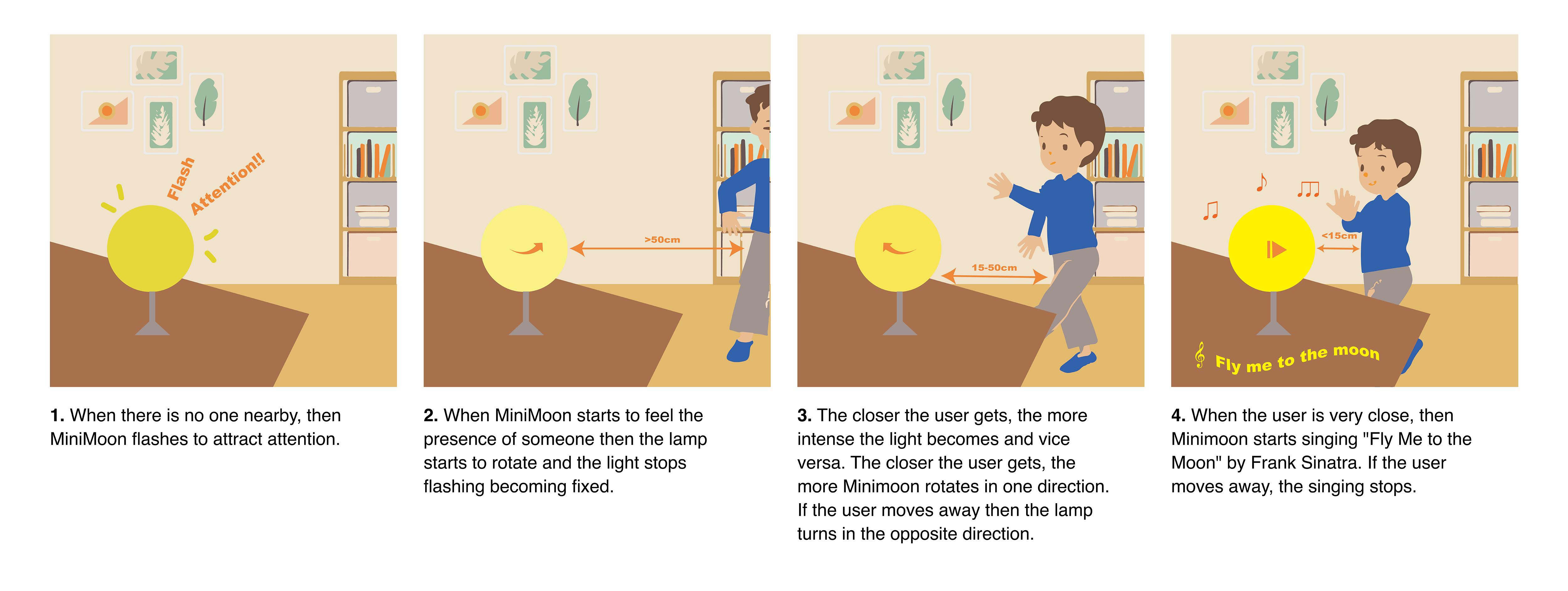 Flash
Attention!!

1. When there is no one nearby, then MiniMoon flashes to attract attention.

>50cm

2. When MiniMoon starts to feel the presence of someone then the lamp starts to rotate and the light stops flashing becoming fixed.

15-50cm

3. The closer the user gets, the more intense the light becomes and vice versa. The closer the user gets, the more Minimoon rotates in one direction. If the user moves away then the lamp turns in the opposite direction.

<15cm
Fly me to the moon

4. When the user is very close, then Minimoon starts singing "Fly Me to the Moon" by Frank Sinatra. If the user moves away, the singing stops.