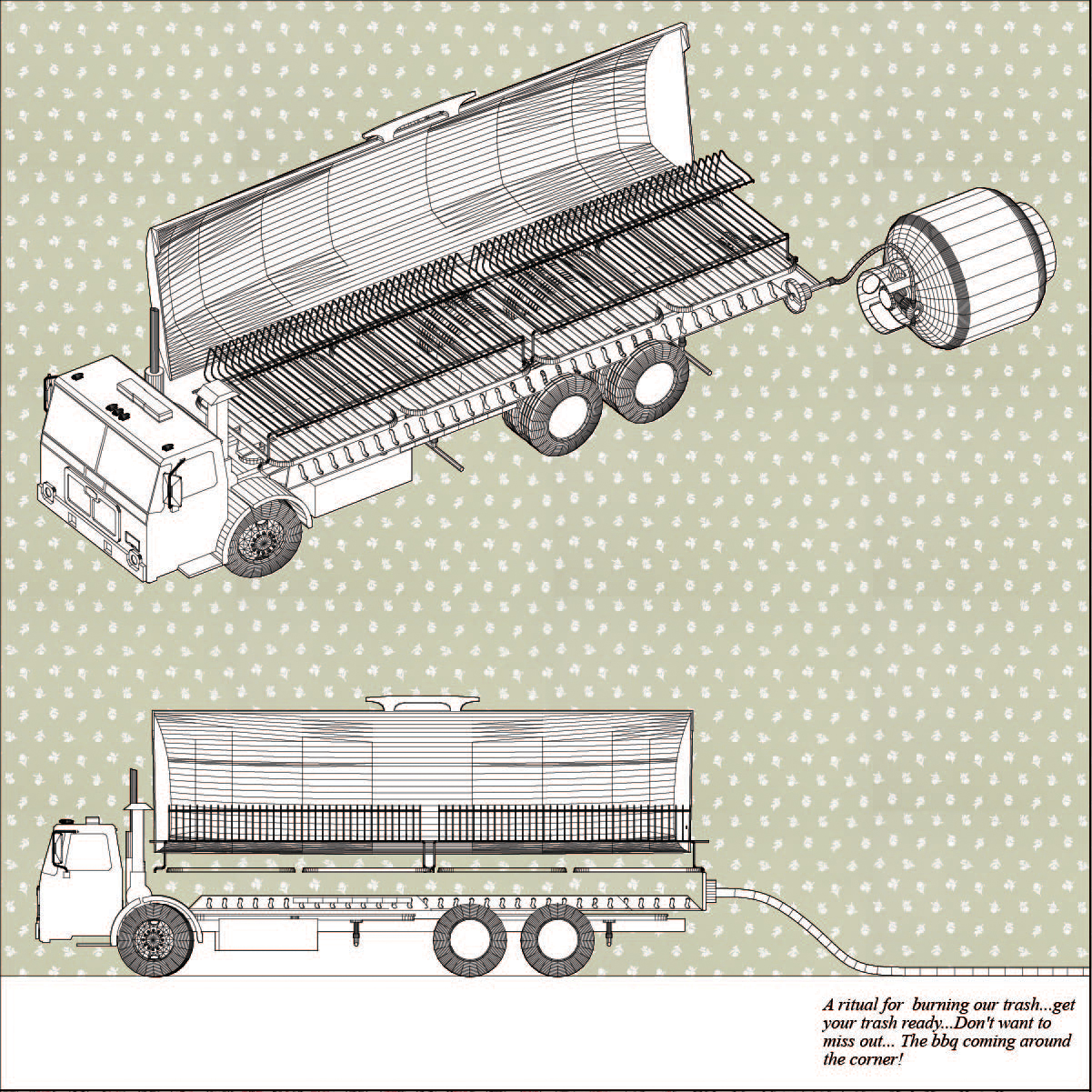 A ritual for  burning our trash...get your trash ready...Don't want to miss out... The bbq coming around the corner!