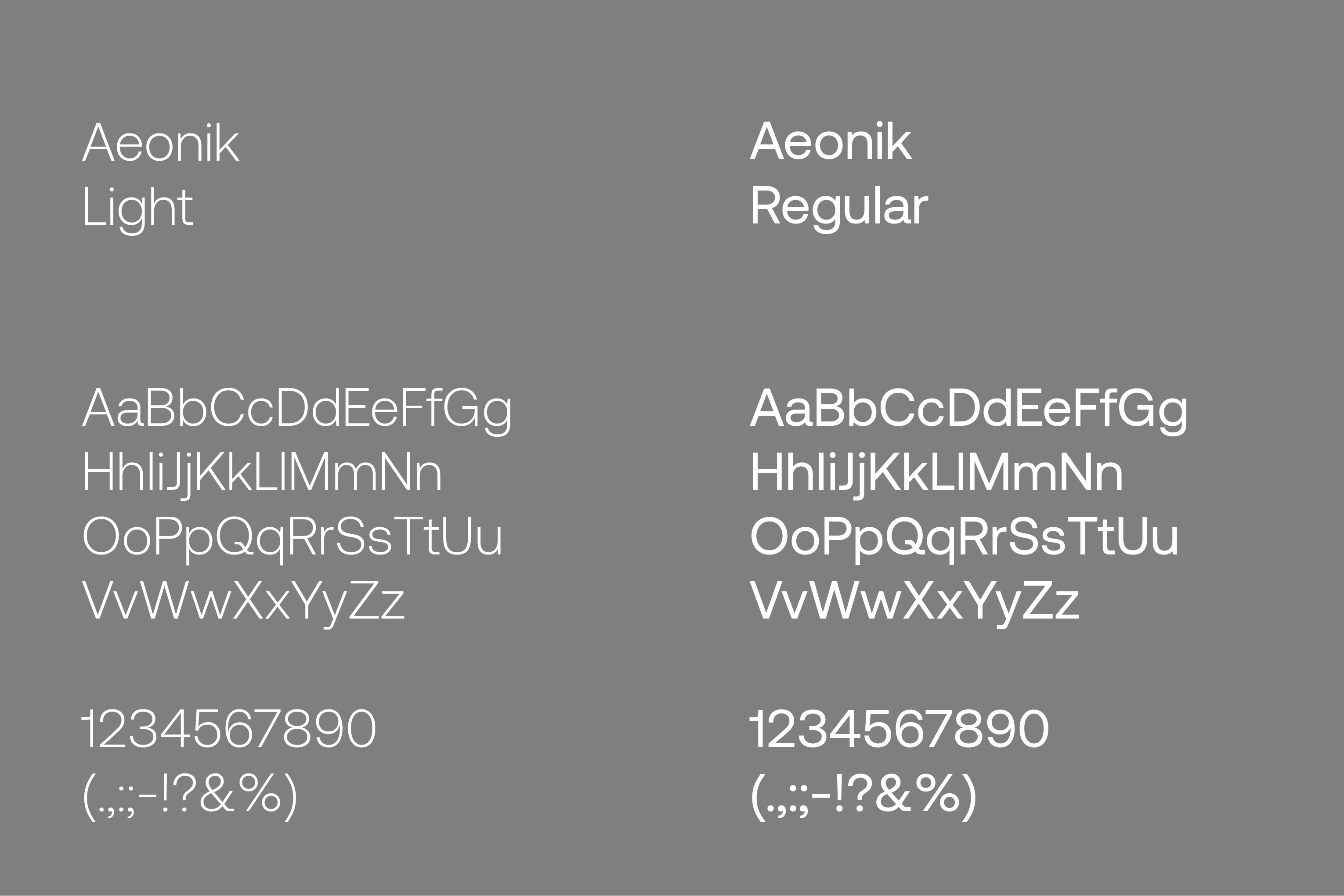 Aeonik
Light

AaBbCcDdEeFfGg
HhIiJjKkLlMmNn
OoPpQqRrSsTtUu
VvWwXxYyZz

1234567890
(.,:;-!?&%)

Aeonik
Regular

AaBbCcDdEeFfGg
HhIiJjKkLlMmNn
OoPpQqRrSsTtUu
VvWwXxYyZz

1234567890
(.,:;-!?&%)