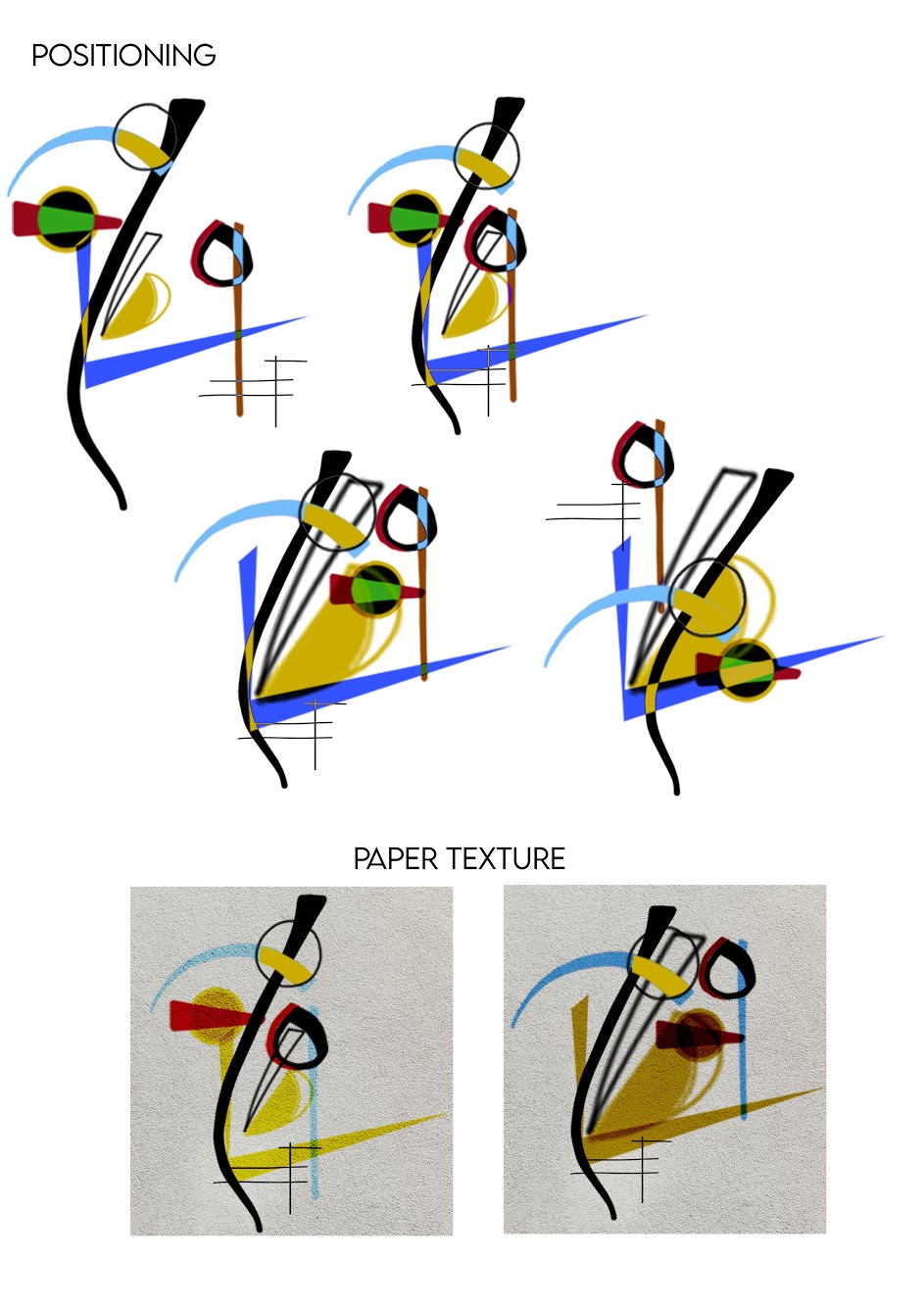 POSITIONING

PAPER TEXTURE