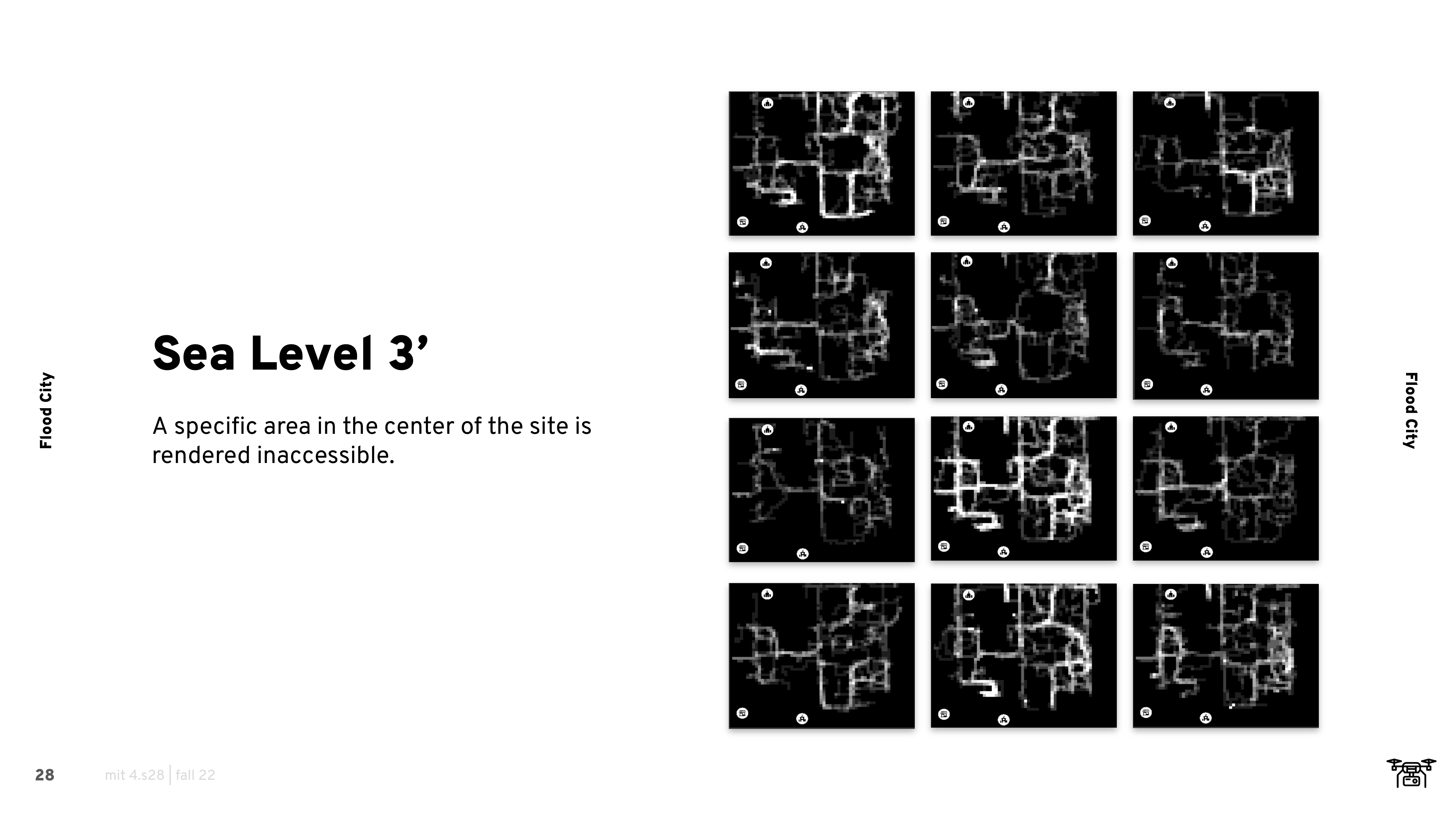 Flood City

Sea Level 3’

A specific area in the center of the site is rendered inaccessible.

Flood City

28

mit 4.s28 | fall 22