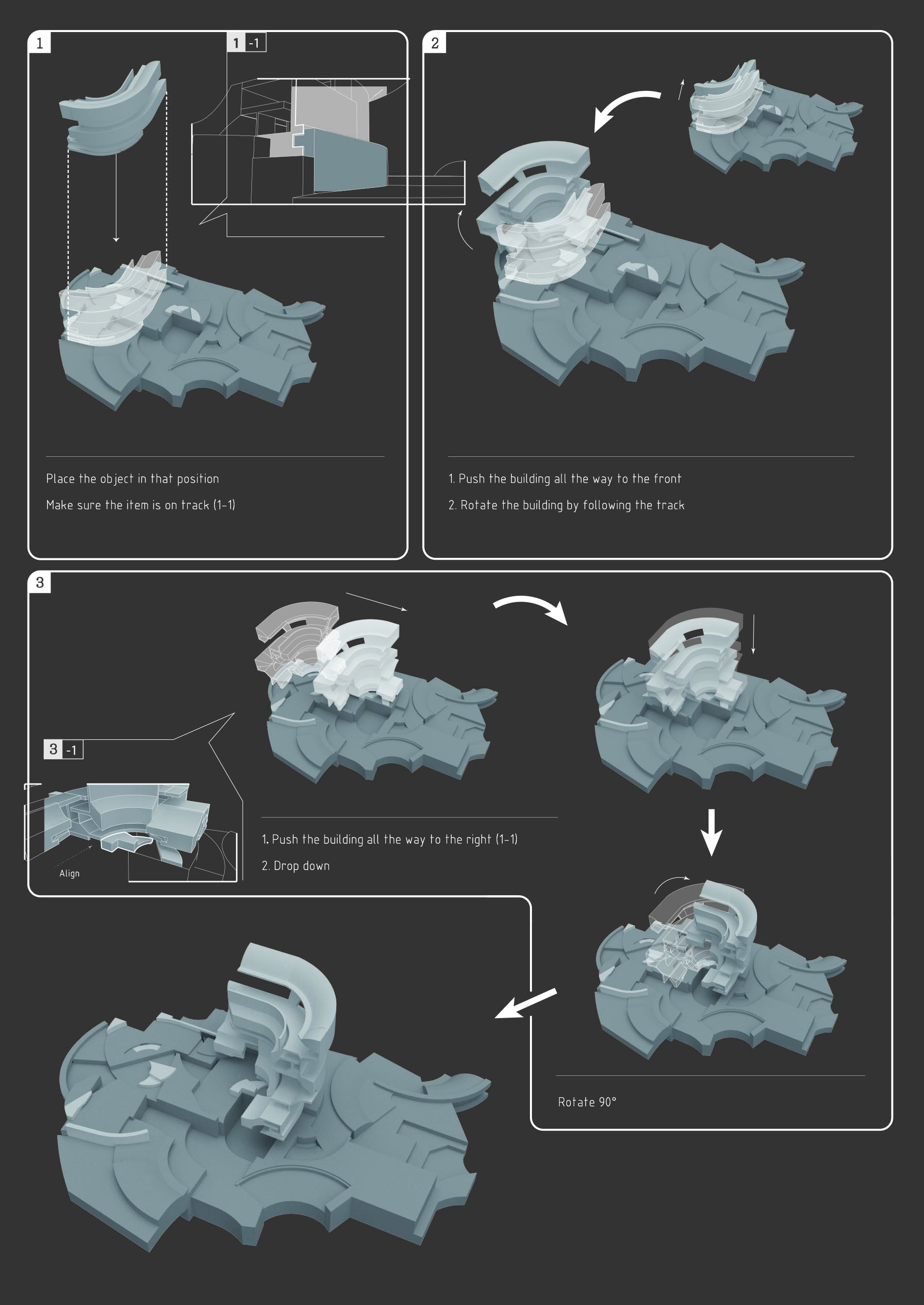 1

1 -1

Place the object in that position

Make sure the item is on track (1-1)

2

1. Push the building all the way to the front

2. Rotate the building by following the track

3

3 -1

Align

1. Push the building all the way to the right (1-1)

2. Drop down

Rotate 90°