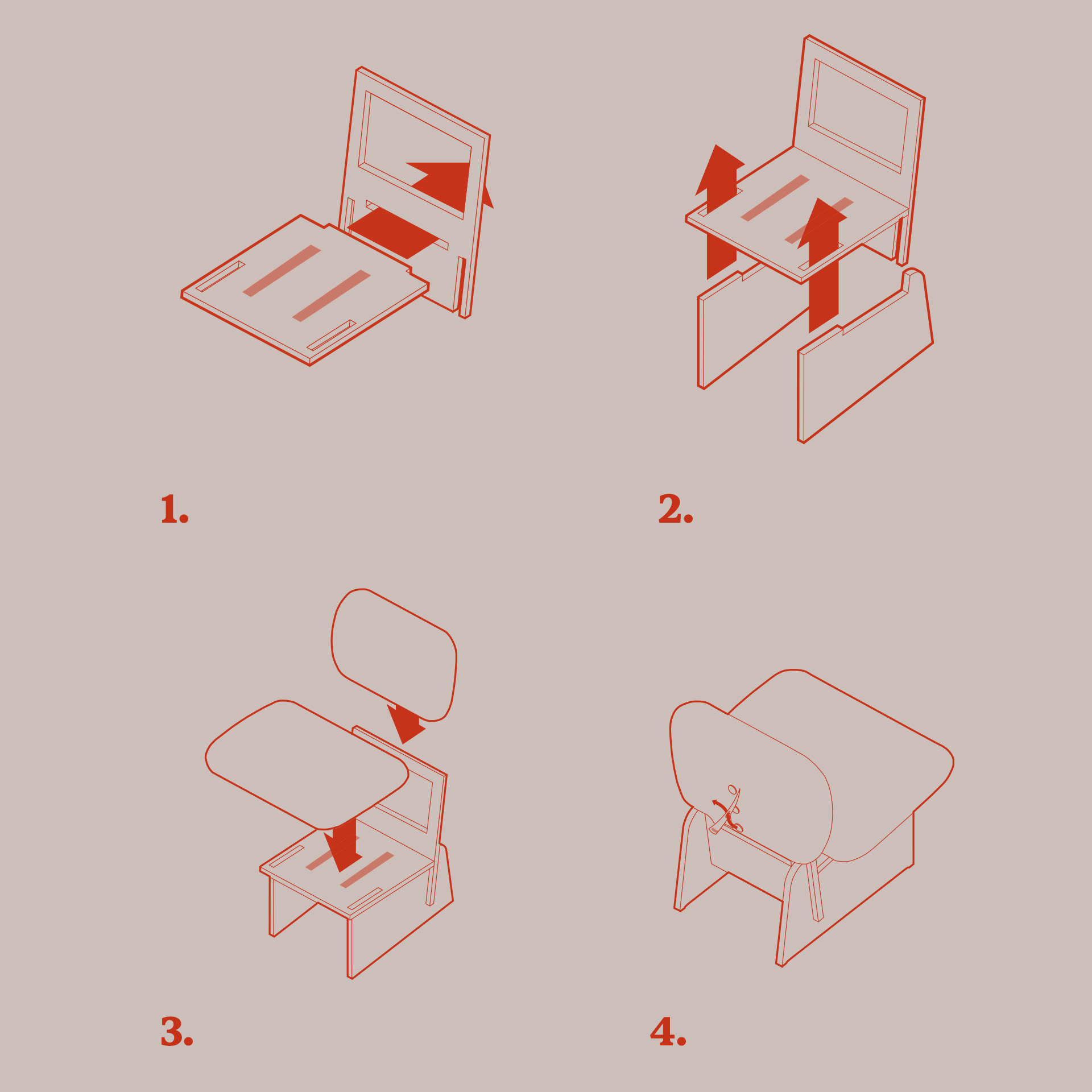 1.

2.

3.

4.