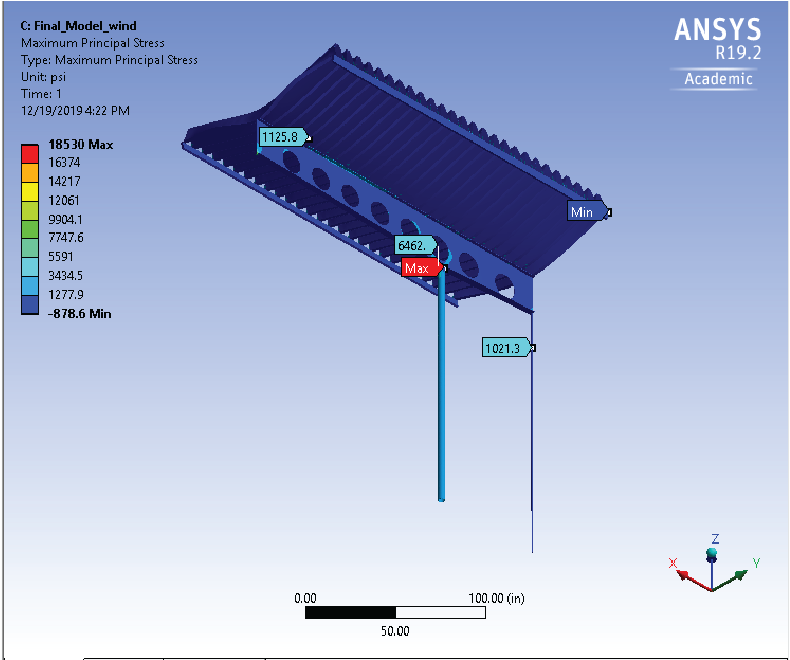 C: Final_Model_wind
Maximum Principal Stress
Type: Maximum Principal Stress
Unit: psi
Time: 1
12/19/2019 4:22 PM

ANSYS
R19.2
Academic

18530 Max
16374
14217
12061
9904.1
7747.6
5591
3434.5
1277.9
-878.6 Min

1125.8
Min
6462.
Max
1021.3

Z
X
Y

0.00
100.00 (in)
50.00