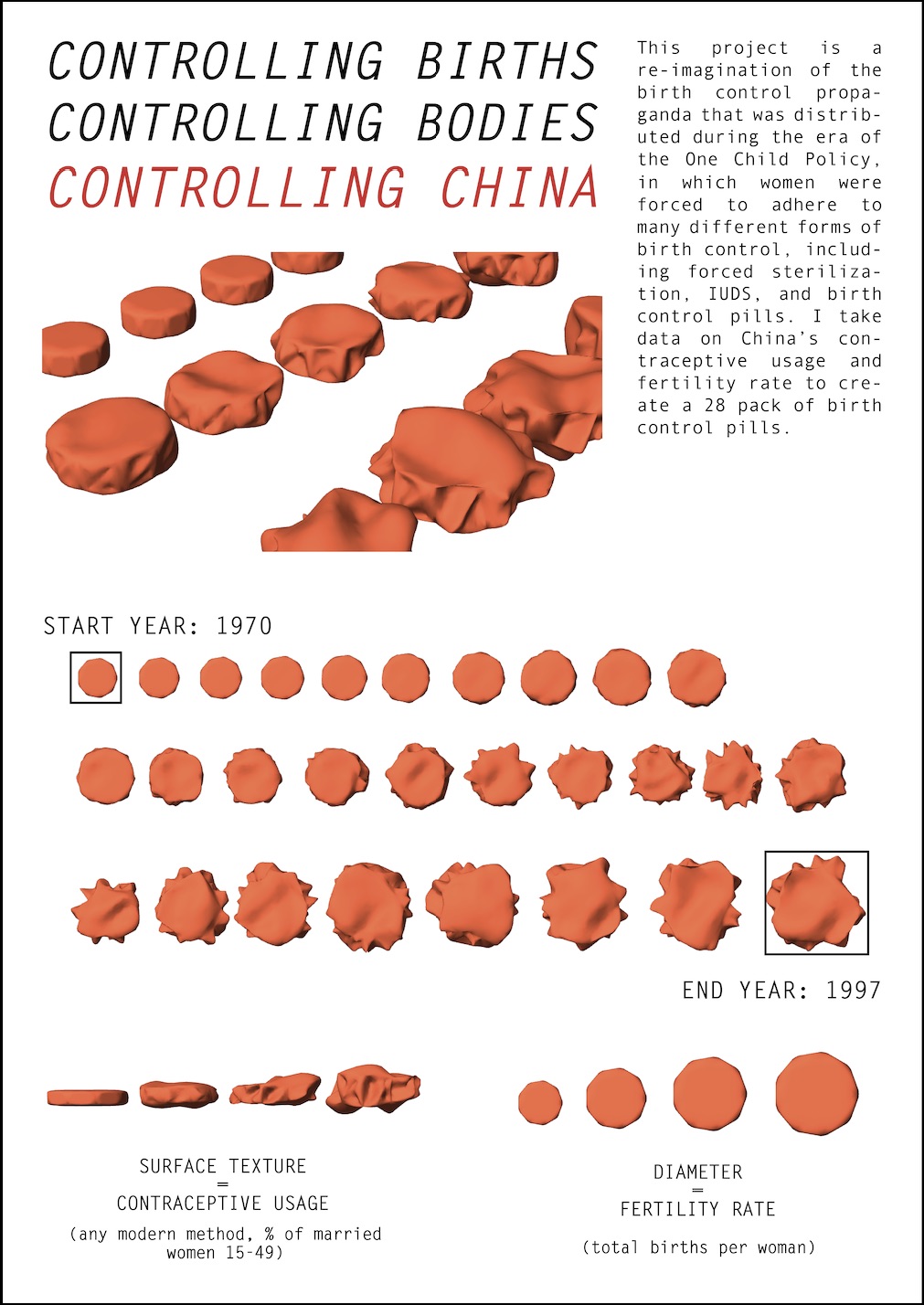 CONTROLLING BIRTHS
CONTROLLING BODIES
CONTROLLING CHINA

This project is a re-imagination of the birth control propaganda that was distributed during the era of the One Child Policy, in which women were forced to adhere to many different forms of birth control, including forced sterilization, IUDS, and birth control pills. I take data on China's contraceptive usage and fertility rate to create a 28 pack of birth control pills.

START YEAR: 1970

END YEAR: 1997

SURFACE TEXTURE
=
CONTRACEPTIVE USAGE
(any modern method, % of married women 15-49)

DIAMETER
=
FERTILITY RATE
(total births per woman)