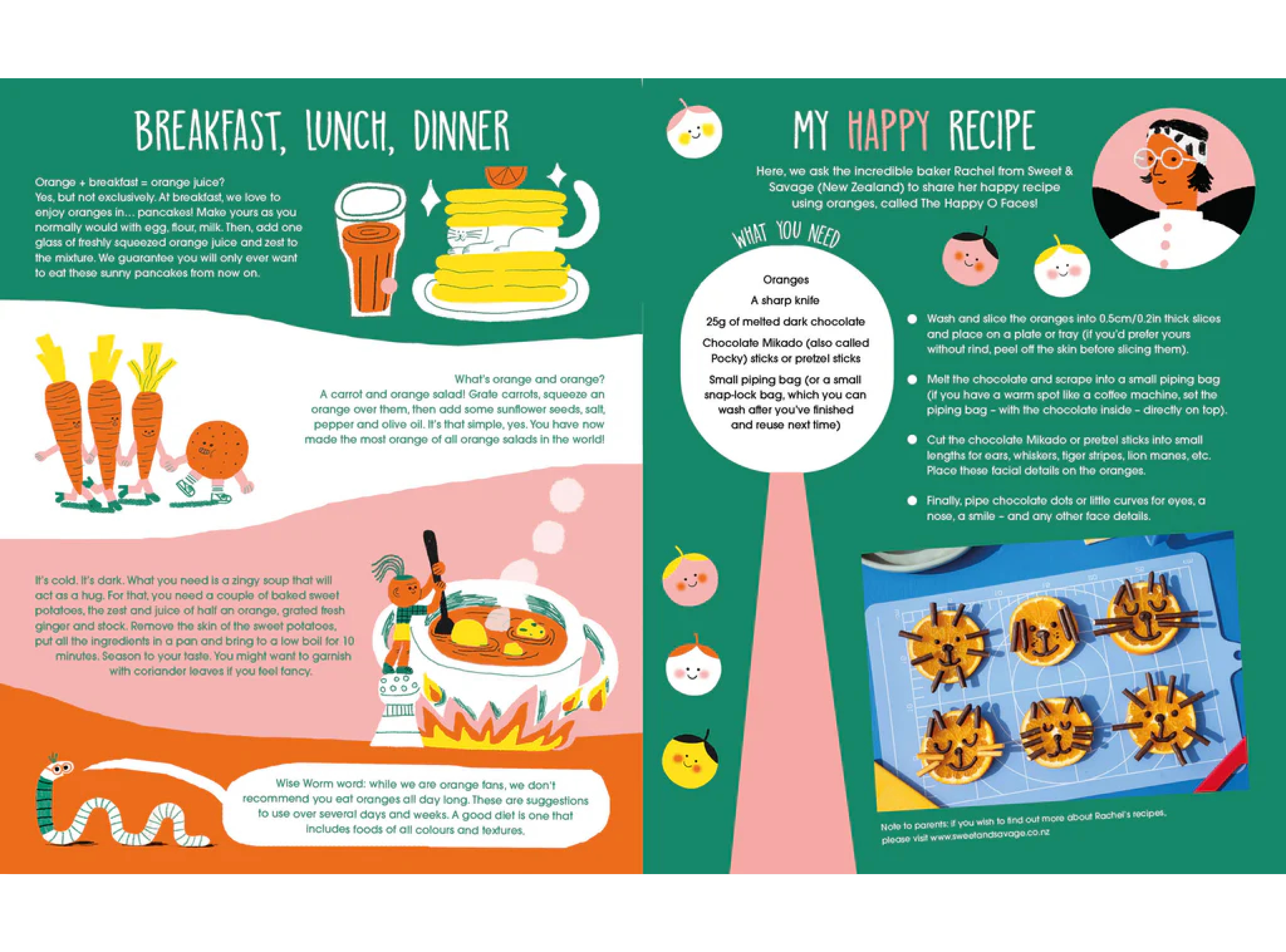 BREAKFAST, LUNCH, DINNER

Orange + breakfast = orange juice? Yes, but not exclusively. At breakfast, we love to enjoy oranges in… pancakes! Make yours as you normally would with egg, flour, milk. Then, add one glass of freshly squeezed orange juice and zest to the mixture. We guarantee you will only ever want to eat these sunny pancakes from now on.

What's orange and orange? A carrot and orange salad! Grate carrots, squeeze an orange over them, then add some sunflower seeds, salt, pepper and olive oil. It's that simple, yes. You have now made the most orange of all orange salads in the world!

It's cold. It's dark. What you need is a zingy soup that will act as a hug. For that, you need a couple of baked sweet potatoes, the zest and juice of half an orange, grated fresh ginger and stock. Remove the skin of the sweet potatoes, put all the ingredients in a pan and bring to a low boil for 10 minutes. Season to your taste. You might want to garnish with coriander leaves if you feel fancy.

Wise Worm word: while we are orange fans, we don't recommend you eat oranges all day long. These are suggestions to use over several days and weeks. A good diet is one that includes foods of all colours and textures.

MY HAPPY RECIPE

Here, we ask the incredible baker Rachel from Sweet & Savage (New Zealand) to share her happy recipe using oranges, called The Happy O Faces!

WHAT YOU NEED

Oranges

A sharp knife

25g of melted dark chocolate

Chocolate Mikado (also called Pocky) sticks or pretzel sticks

Small piping bag (or a small snap-lock bag, which you can wash after you've finished and reuse next time)

Wash and slice the oranges into 0.5cm/0.2in thick slices and place on a plate or tray (if you'd prefer yours without rind, peel off the skin before slicing them).

Melt the chocolate and scrape into a small piping bag (if you have a warm spot like a coffee machine, set the piping bag – with the chocolate inside – directly on top).

Cut the chocolate Mikado or pretzel sticks into small lengths for ears, whiskers, tiger stripes, lion manes, etc. Place these facial details on the oranges.

Finally, pipe chocolate dots or little curves for eyes, a nose, a smile – and any other face details.

Note to parents: if you wish to find out more about Rachel's recipes, please visit www.sweetandsavage.co.nz