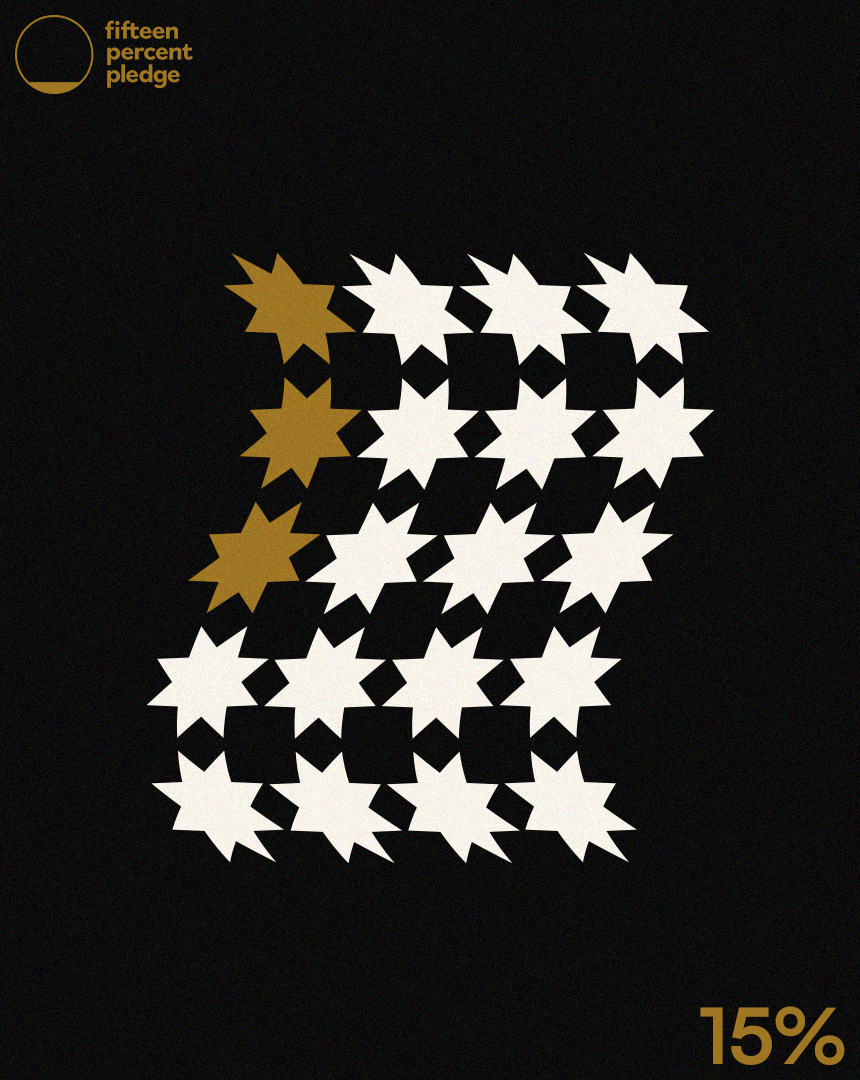 fifteen percent pledge

15%