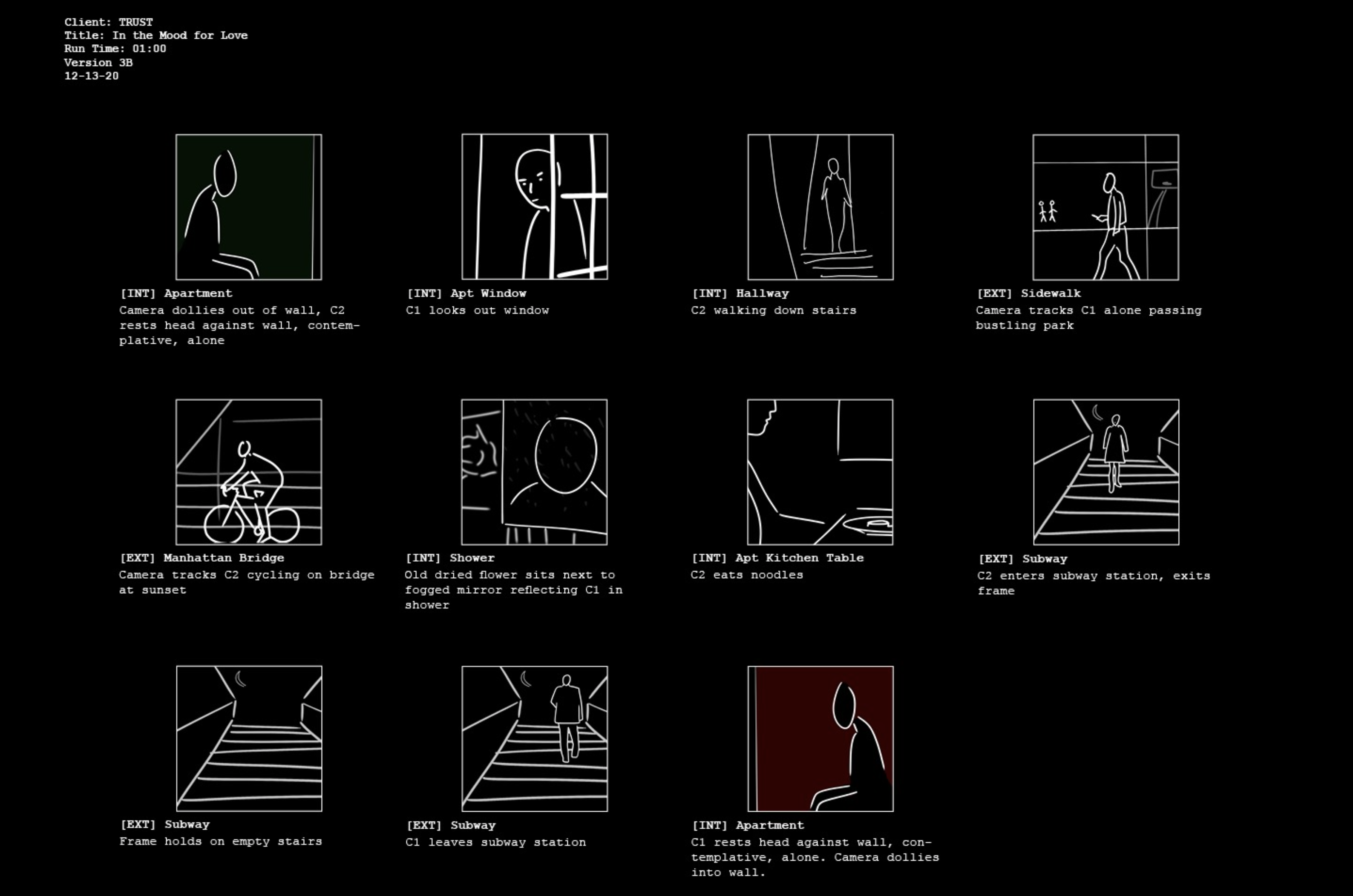 Client: TRUST
Title: In the Mood for Love
Run Time: 01:00
Version 3B
12-13-20

[INT] Apartment
Camera dollies out of wall, C2 rests head against wall, contemplative, alone

[INT] Apt Window
C1 looks out window

[INT] Hallway
C2 walking down stairs

[EXT] Sidewalk
Camera tracks C1 alone passing bustling park

[EXT] Manhattan Bridge
Camera tracks C2 cycling on bridge at sunset

[INT] Shower
Old dried flower sits next to fogged mirror reflecting C1 in shower

[INT] Apt Kitchen Table
C2 eats noodles

[EXT] Subway
C2 enters subway station, exits frame

[EXT] Subway
Frame holds on empty stairs

[EXT] Subway
C1 leaves subway station

[INT] Apartment
C1 rests head against wall, contemplative, alone. Camera dollies into wall.