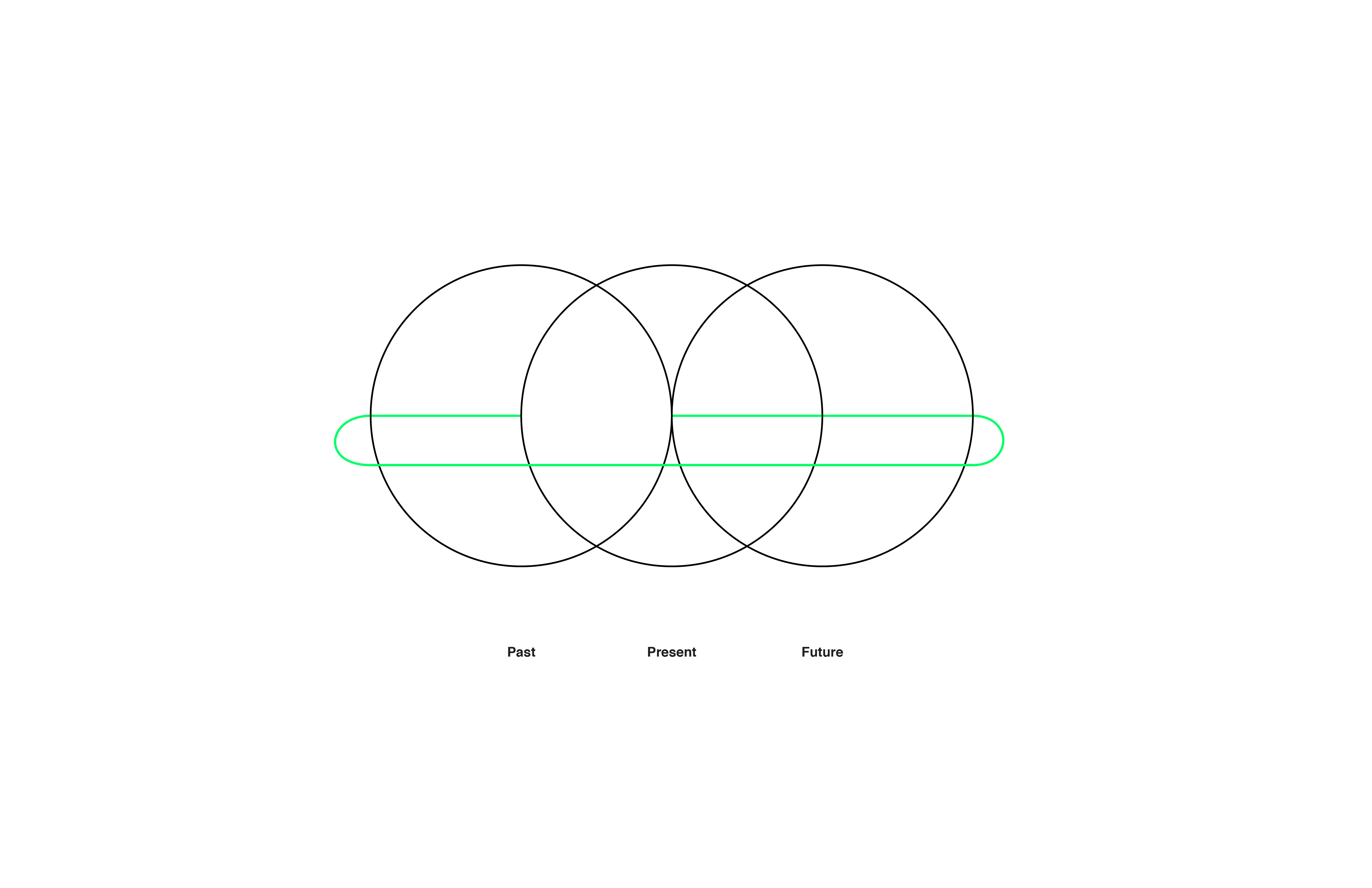 Past Present Future