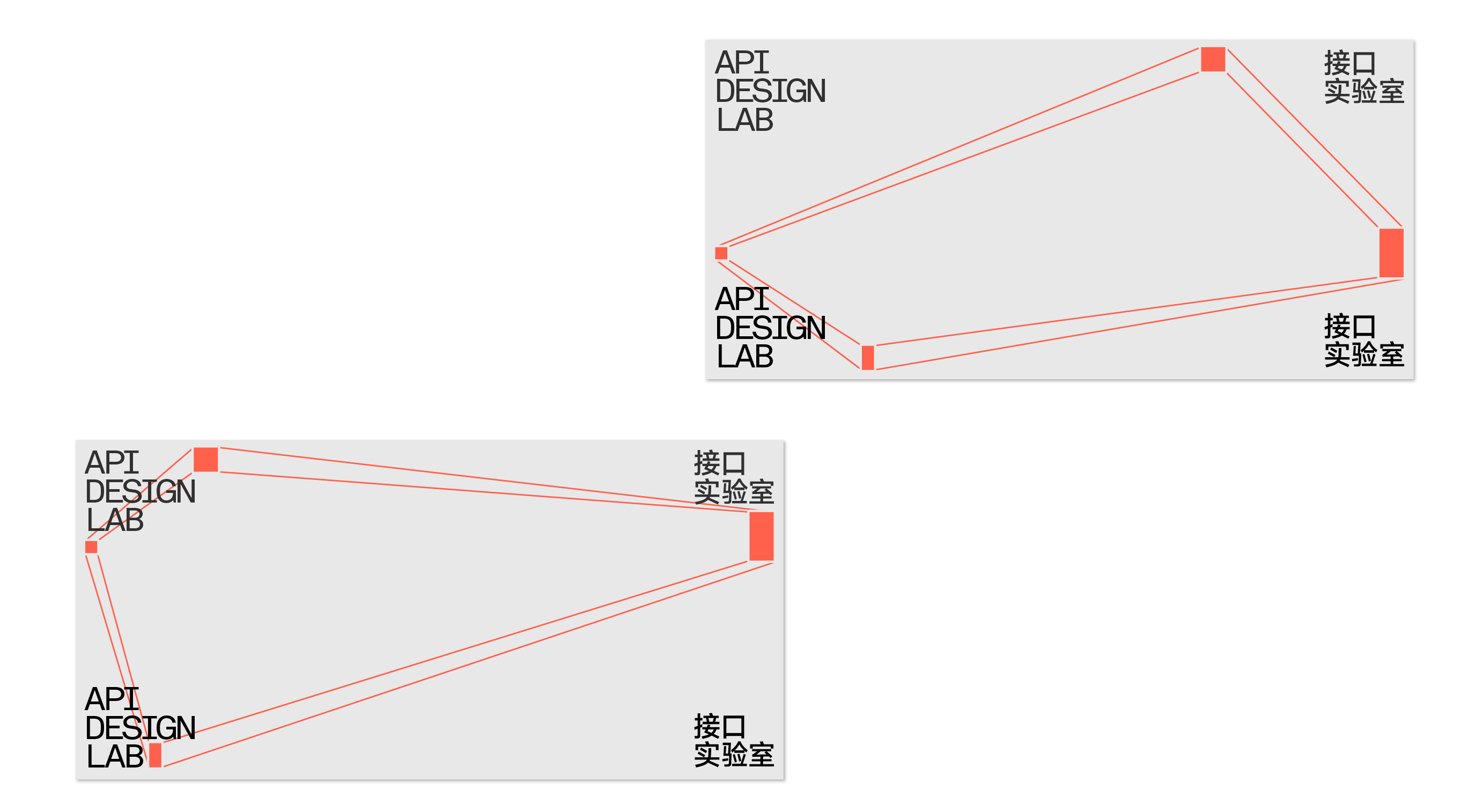 API
DESIGN
LAB

接口
实验室

API
DESIGN
LAB

接口
实验室

API
DESIGN
LAB

接口
实验室

API
DESIGN
LAB

接口
实验室