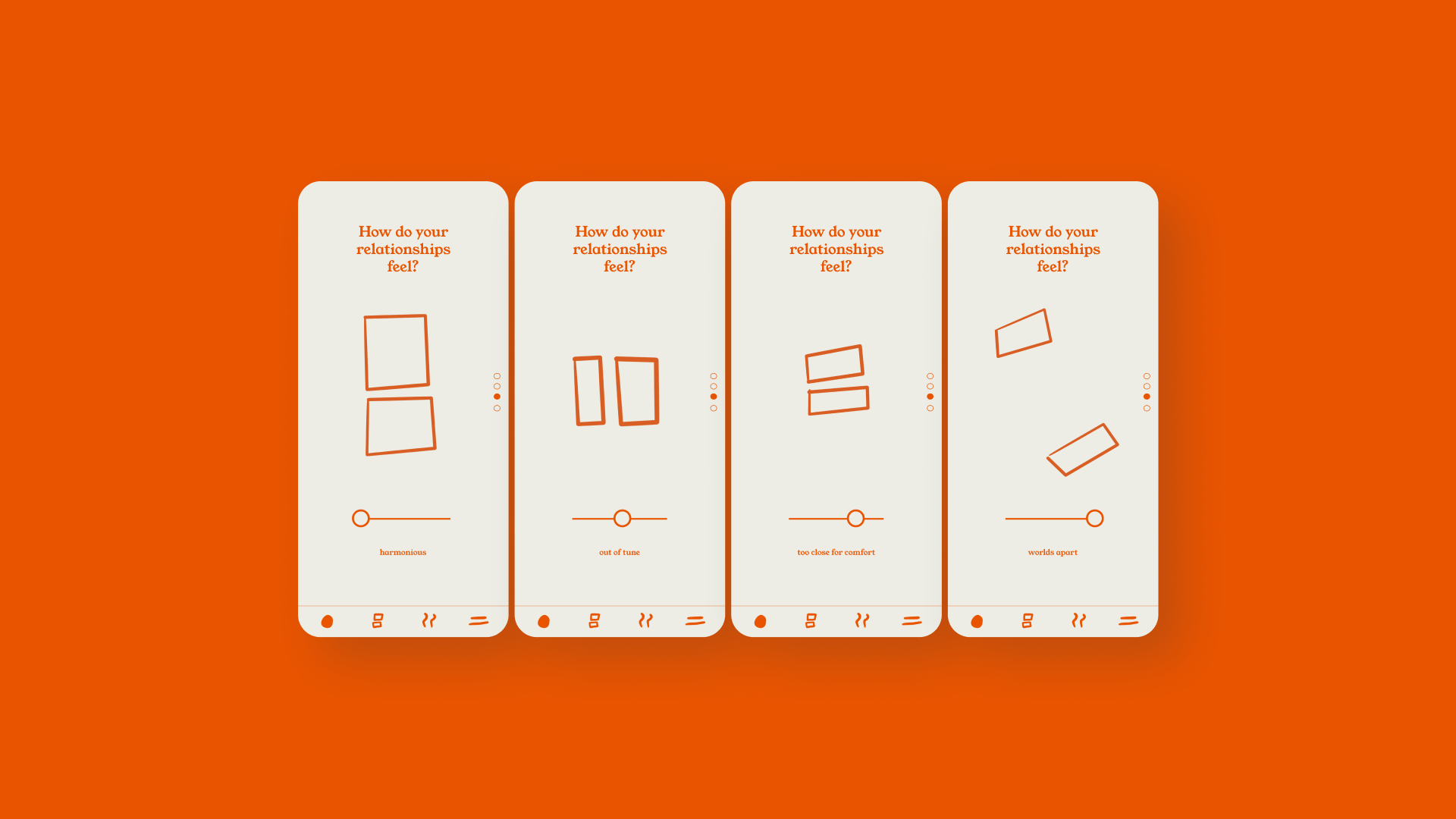 How do your relationships feel?

harmonious

How do your relationships feel?

out of tune

How do your relationships feel?

too close for comfort

How do your relationships feel?

worlds apart