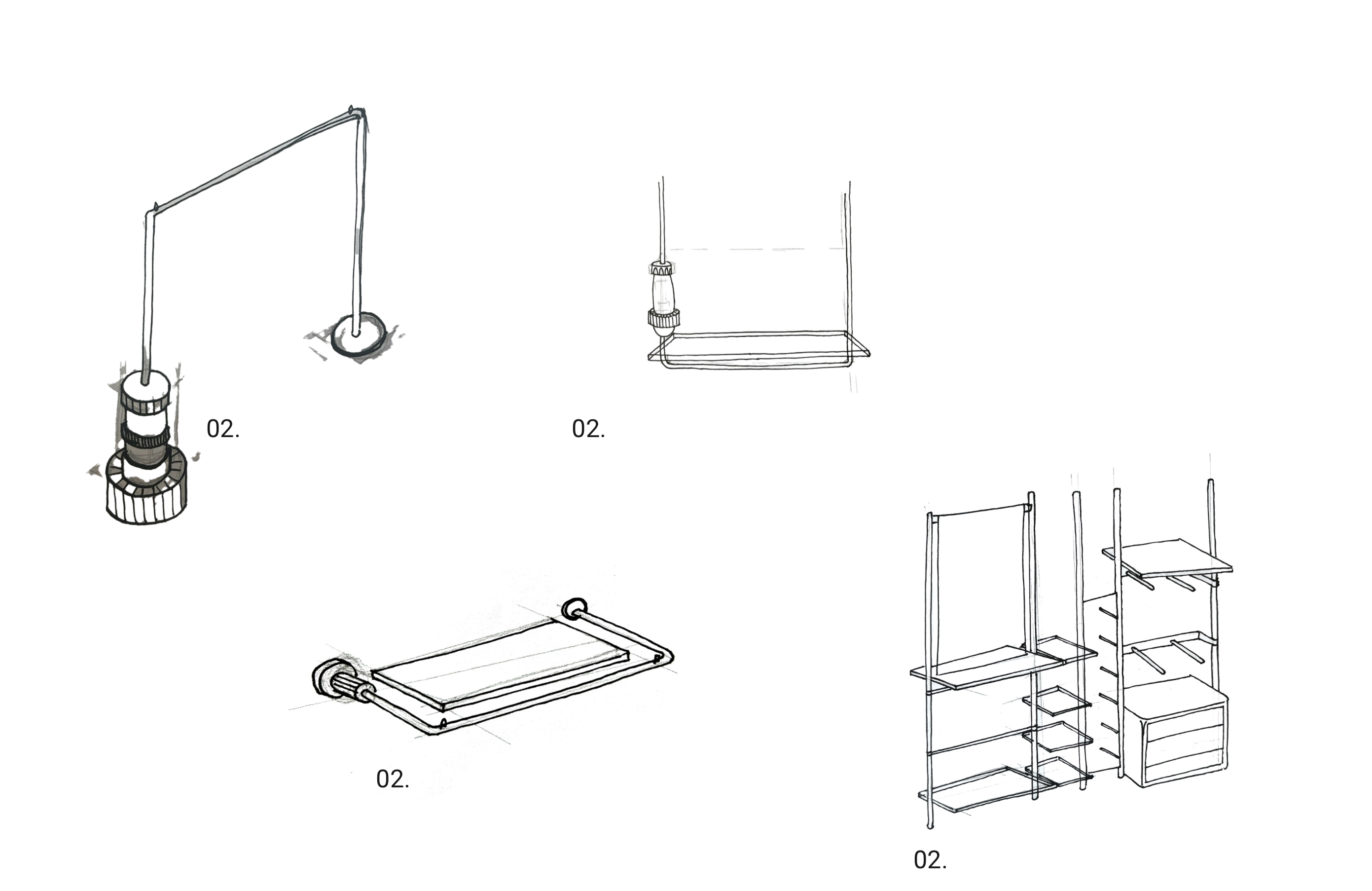 02.

02.

02.

02.