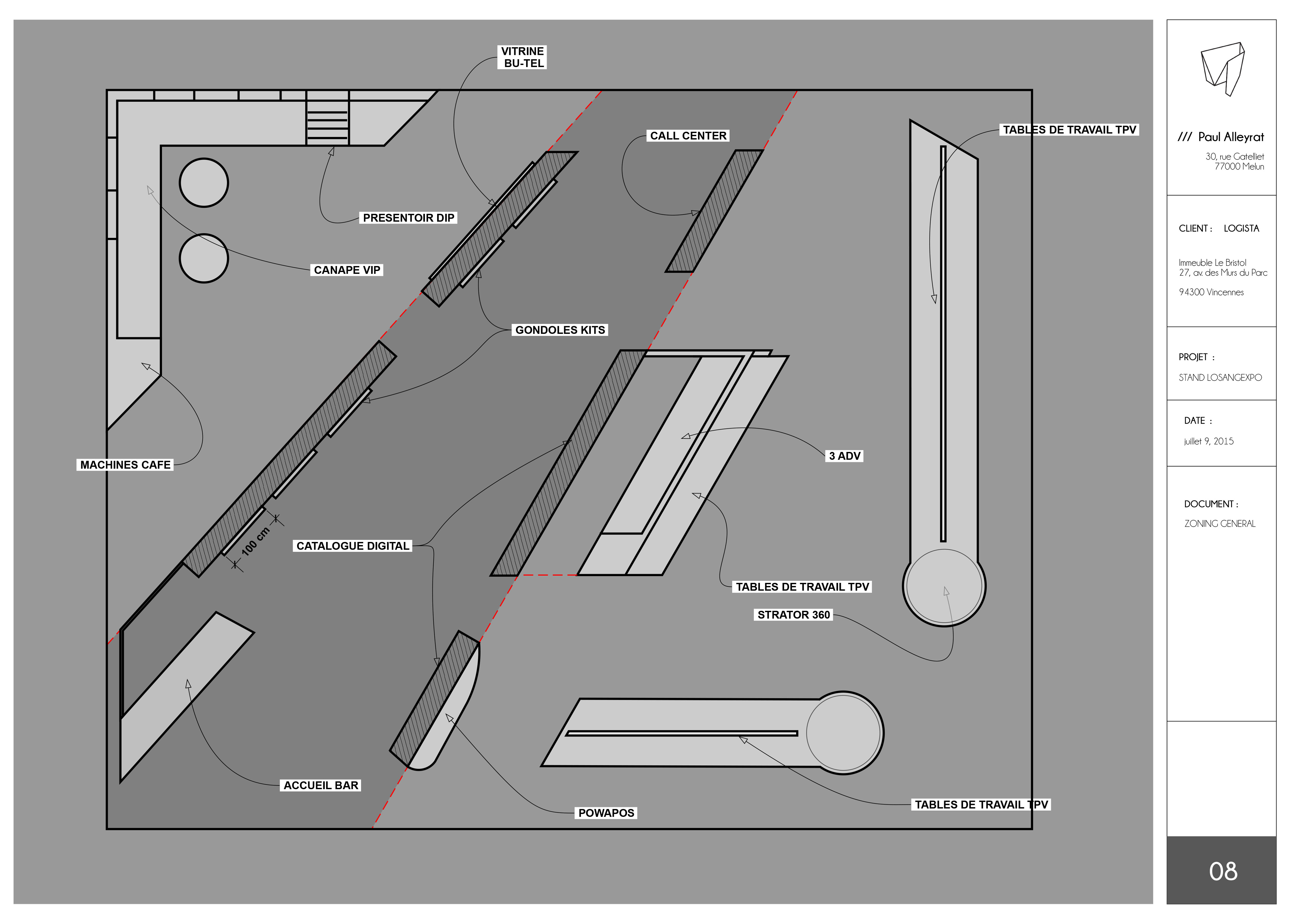 VITRINE
BU-TEL

CALL CENTER

TABLES DE TRAVAIL TPV

PRESENTOIR DIP

CANAPE VIP

GONDOLES KITS

MACHINES CAFE

3 ADV

100 cm

CATALOGUE DIGITAL

TABLES DE TRAVAIL TPV

STRATOR 360

ACCUEIL BAR

POWAPOS

TABLES DE TRAVAIL TPV

/// Paul Alleyrat
30, rue Gatelliet
77000 Melun

CLIENT : LOGISTA

Immeuble Le Bristol
27, av. des Murs du Parc

94300 Vincennes

PROJET :

STAND LOSANGEXPO

DATE :

juillet 9, 2015

DOCUMENT :

ZONING GENERAL

08