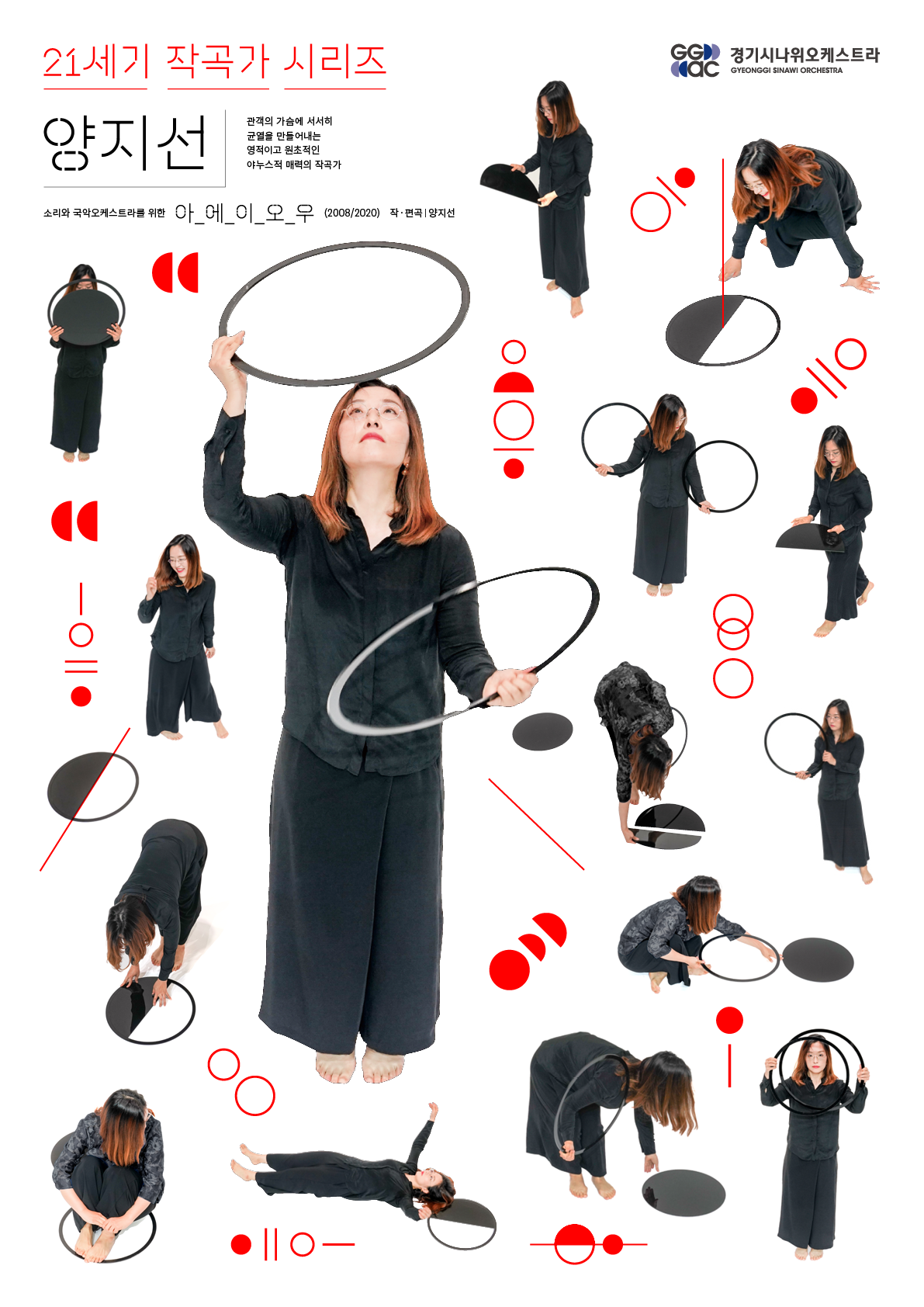 21세기 작곡가 시리즈

GG ac 경기시나위오케스트라
GYEONGGI SINAWI ORCHESTRA

양지선

관객의 가슴에 서서히
균열을 만들어내는
영적이고 원초적인
야누스적 매력의 작곡가

소리와 국악오케스트라를 위한 아_에_이_오_우 (2008/2020) 작·편곡 | 양지선