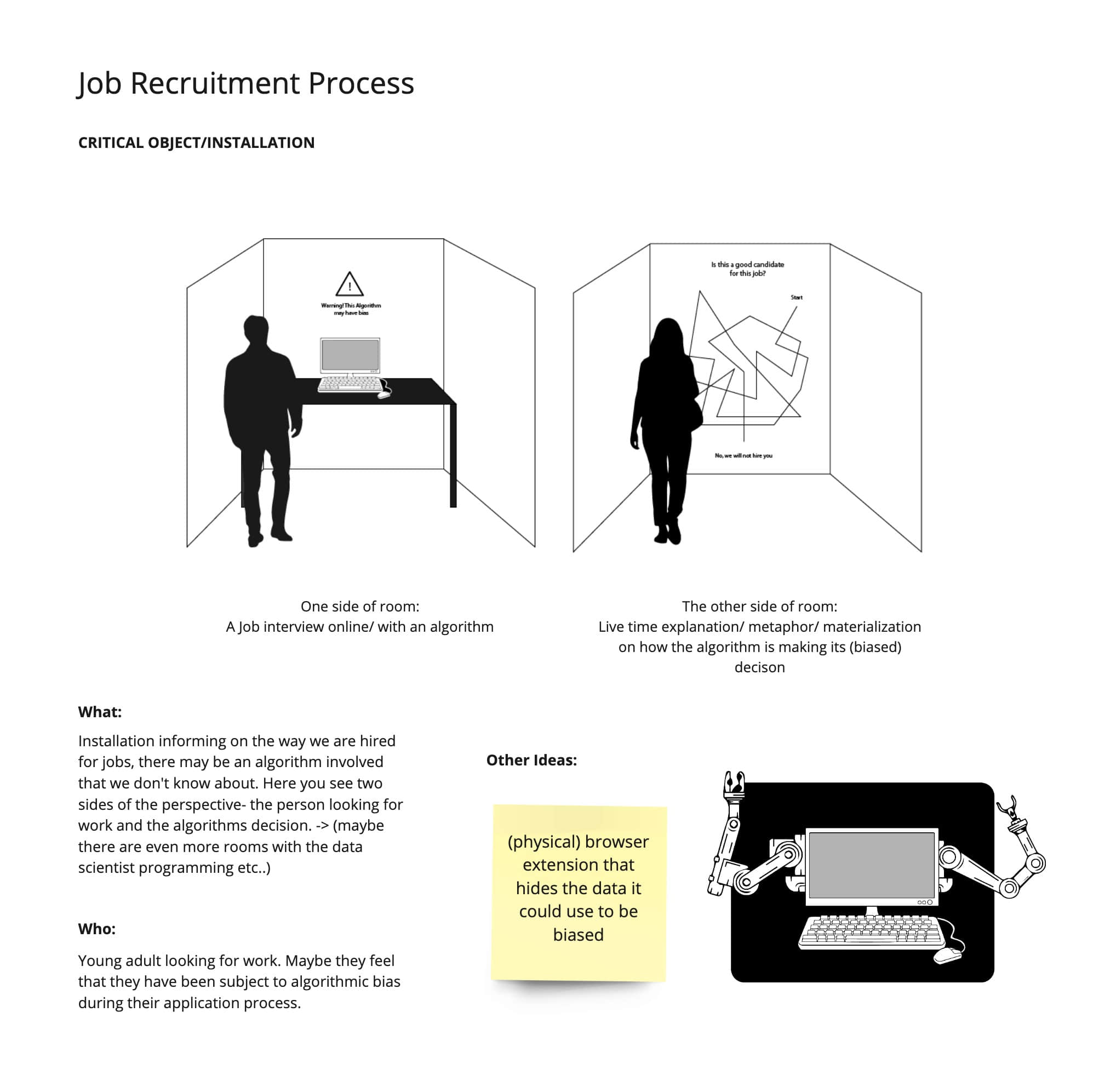 Job Recruitment Process

CRITICAL OBJECT/INSTALLATION

Warning! This Algorithm may have bias

Is this a good candidate for this job?

Start

No, we will not hire you

One side of room:
A Job interview online/ with an algorithm

The other side of room:
Live time explanation/ metaphor/ materialization on how the algorithm is making its (biased) decison

What:

Installation informing on the way we are hired for jobs, there may be an algorithm involved that we don't know about. Here you see two sides of the perspective- the person looking for work and the algorithms decision. -> (maybe there are even more rooms with the data scientist programming etc..)

Who:

Young adult looking for work. Maybe they feel that they have been subject to algorithmic bias during their application process.

Other Ideas:

(physical) browser extension that hides the data it could use to be biased