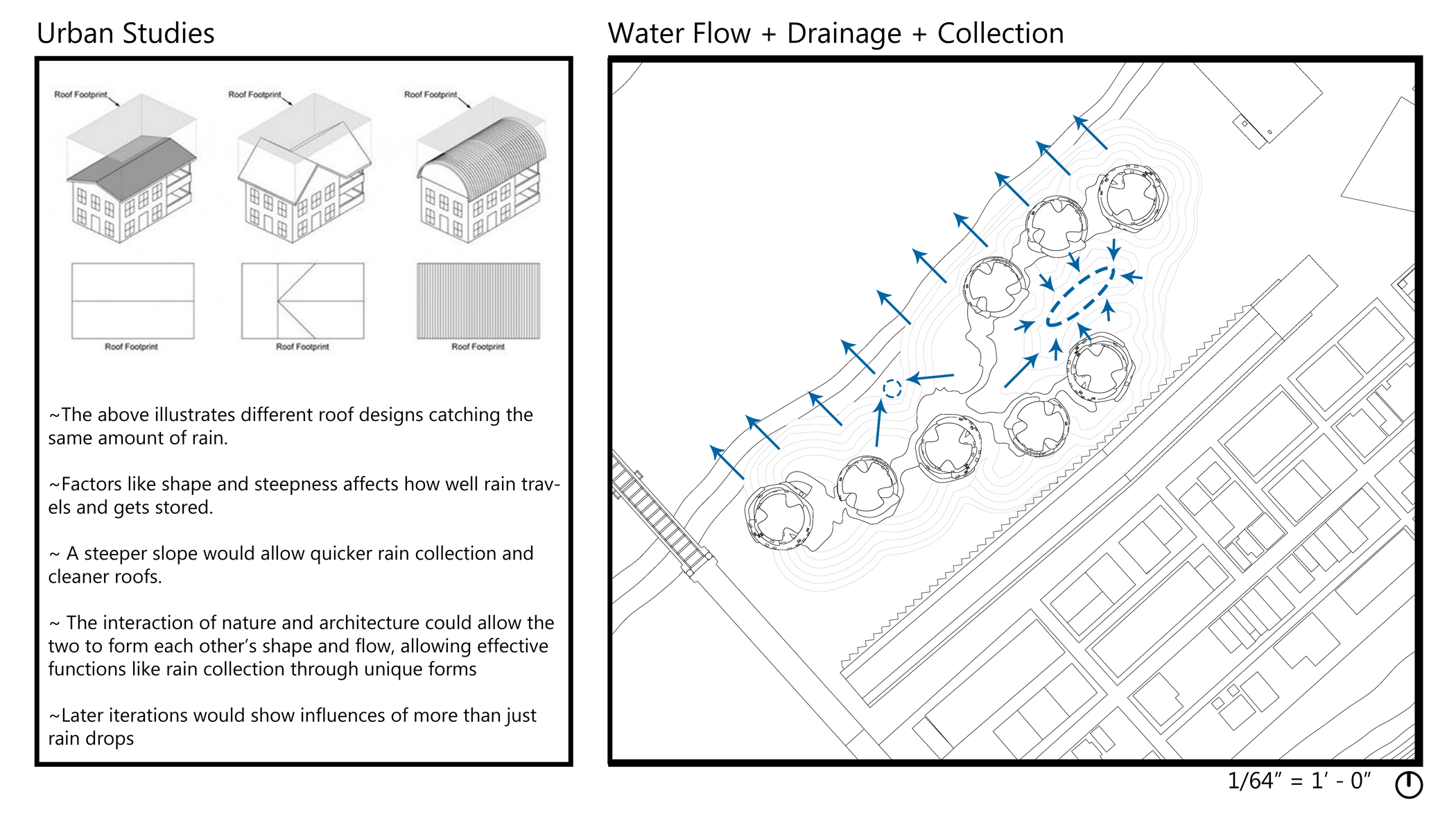 Urban Studies

Roof Footprint

Roof Footprint

Roof Footprint

Roof Footprint

Roof Footprint

Roof Footprint

~The above illustrates different roof designs catching the same amount of rain.

~Factors like shape and steepness affects how well rain travels and gets stored.

~ A steeper slope would allow quicker rain collection and cleaner roofs.

~ The interaction of nature and architecture could allow the two to form each other's shape and flow, allowing effective functions like rain collection through unique forms

~Later iterations would show influences of more than just rain drops

Water Flow + Drainage + Collection

1/64" = 1' - 0"