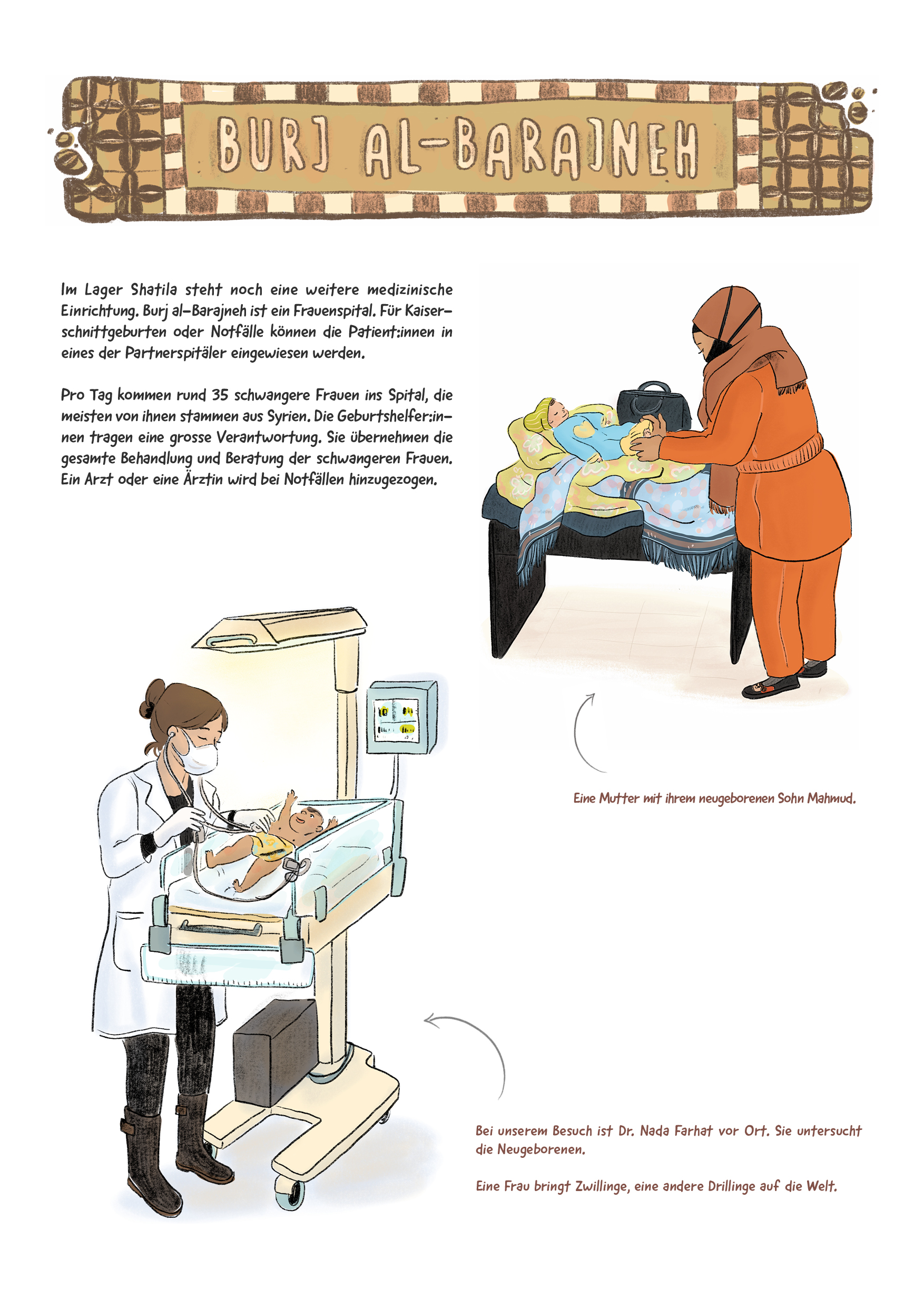 BURJ AL-BARAJNEH

Im Lager Shatila steht noch eine weitere medizinische Einrichtung. Burj al-Barajneh ist ein Frauenspital. Für Kaiserschnittgeburten oder Notfälle können die Patient:innen in eines der Partnerspitäler eingewiesen werden.

Pro Tag kommen rund 35 schwangere Frauen ins Spital, die meisten von ihnen stammen aus Syrien. Die Geburtshelfer:innen tragen eine grosse Verantwortung. Sie übernehmen die gesamte Behandlung und Beratung der schwangeren Frauen. Ein Arzt oder eine Ärztin wird bei Notfällen hinzugezogen.

Eine Mutter mit ihrem neugeborenen Sohn Mahmud.

Bei unserem Besuch ist Dr. Nada Farhat vor Ort. Sie untersucht die Neugeborenen.

Eine Frau bringt Zwillinge, eine andere Drillinge auf die Welt.