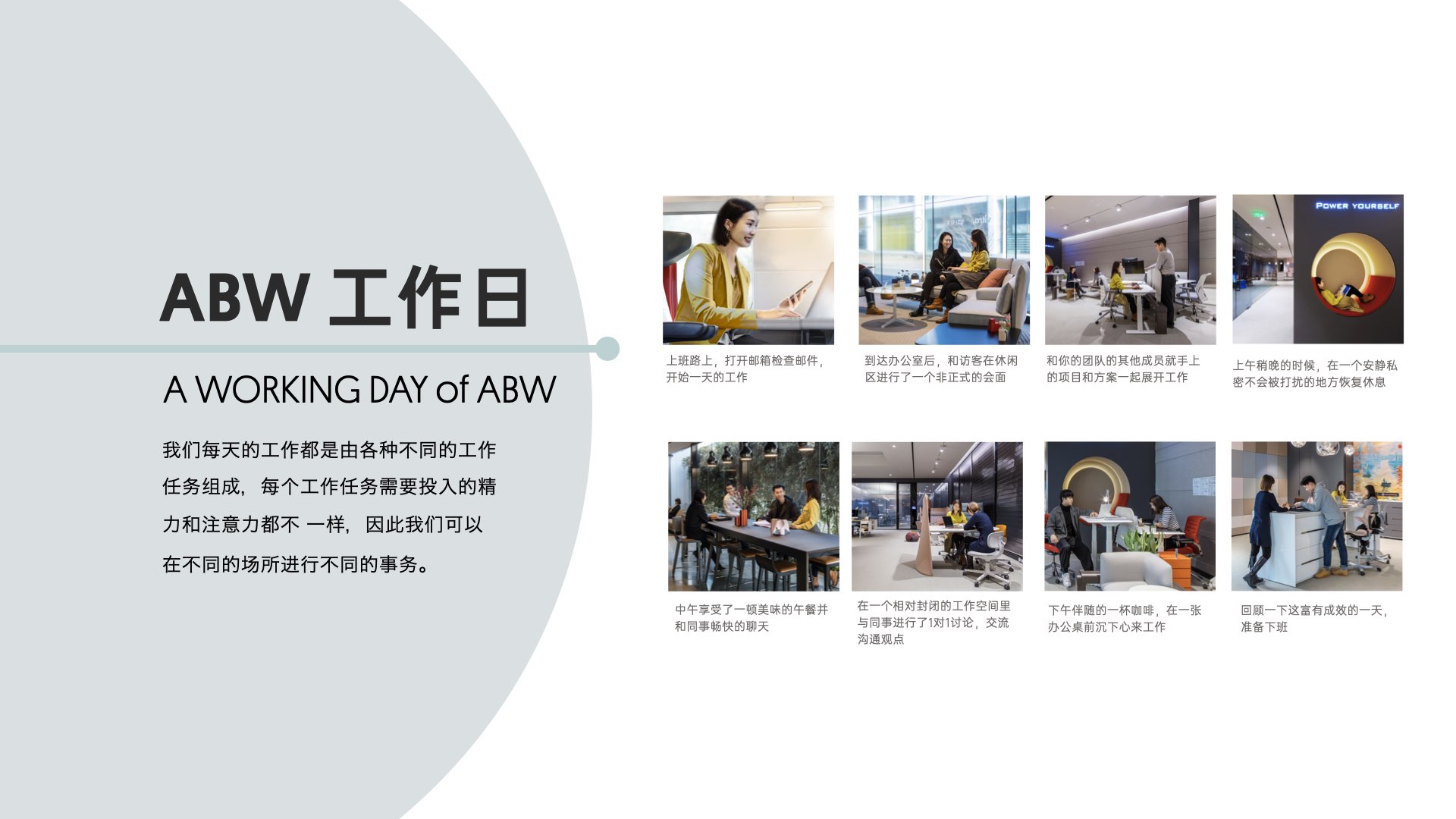 ABW 工作日

A WORKING DAY of ABW

我们每天的工作都是由各种不同的工作任务组成，每个工作任务需要投入的精力和注意力都不 一样，因此我们可以在不同的场所进行不同的事务。

上班路上，打开邮箱检查邮件，开始一天的工作

到达办公室后，和访客在休闲区进行了一个非正式的会面

和你的团队的其他成员就手上的项目和方案一起展开工作

POWER YOURSELF

上午稍晚的时候，在一个安静私密不会被打扰的地方恢复休息

中午享受了一顿美味的午餐并和同事畅快的聊天

在一个相对封闭的工作空间里与同事进行了1对1讨论，交流沟通观点

下午伴随的一杯咖啡，在一张办公桌前沉下心来工作

回顾一下这富有成效的一天，准备下班