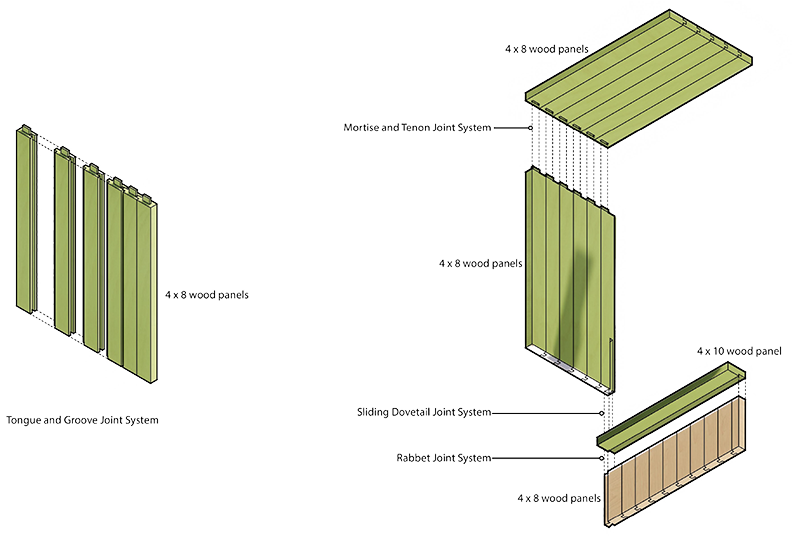 4 x 8 wood panels

Tongue and Groove Joint System

4 x 8 wood panels

Mortise and Tenon Joint System

4 x 8 wood panels

4 x 10 wood panel

Sliding Dovetail Joint System

Rabbet Joint System

4 x 8 wood panels