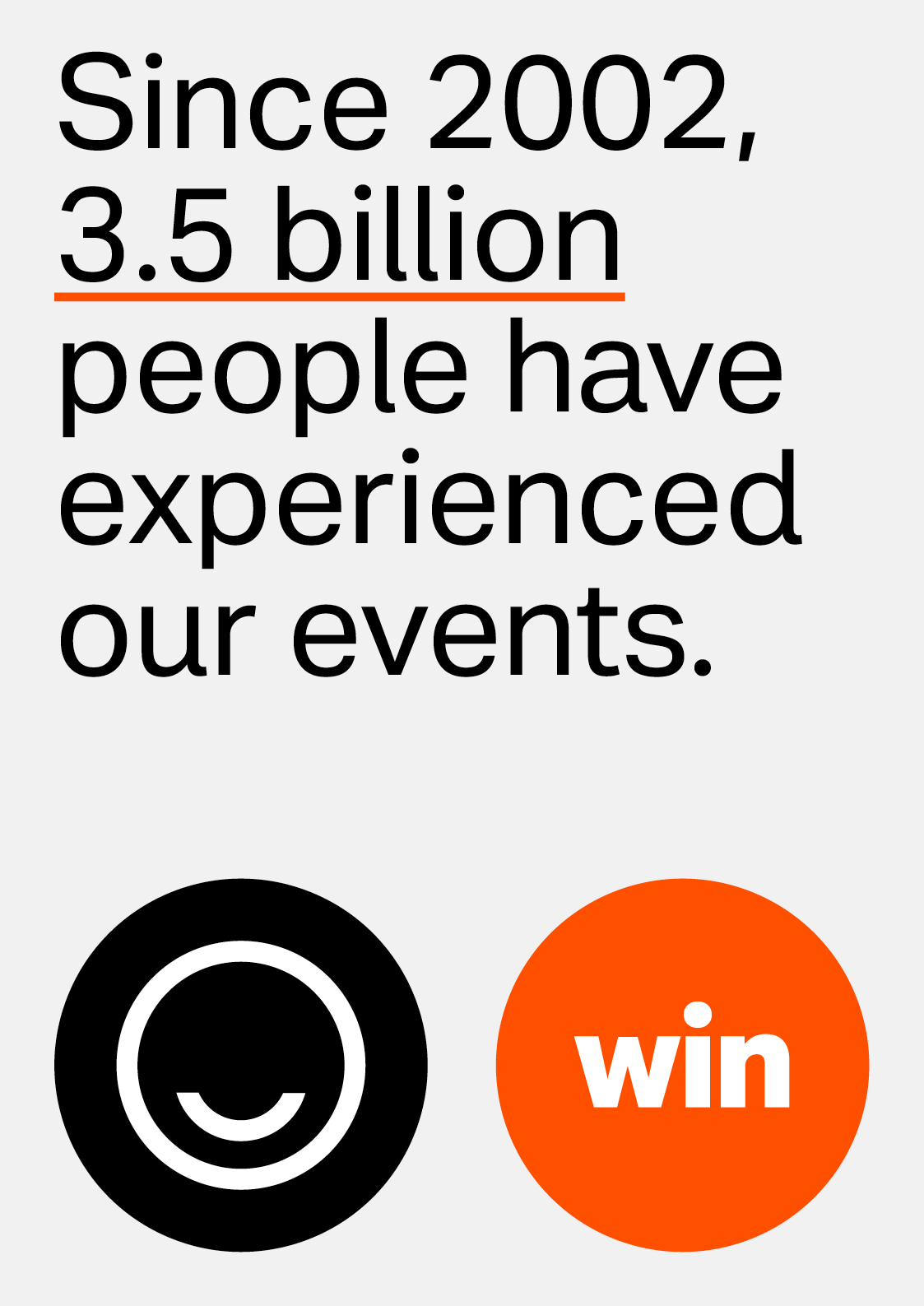 Since 2002, 3.5 billion people have experienced our events.

win