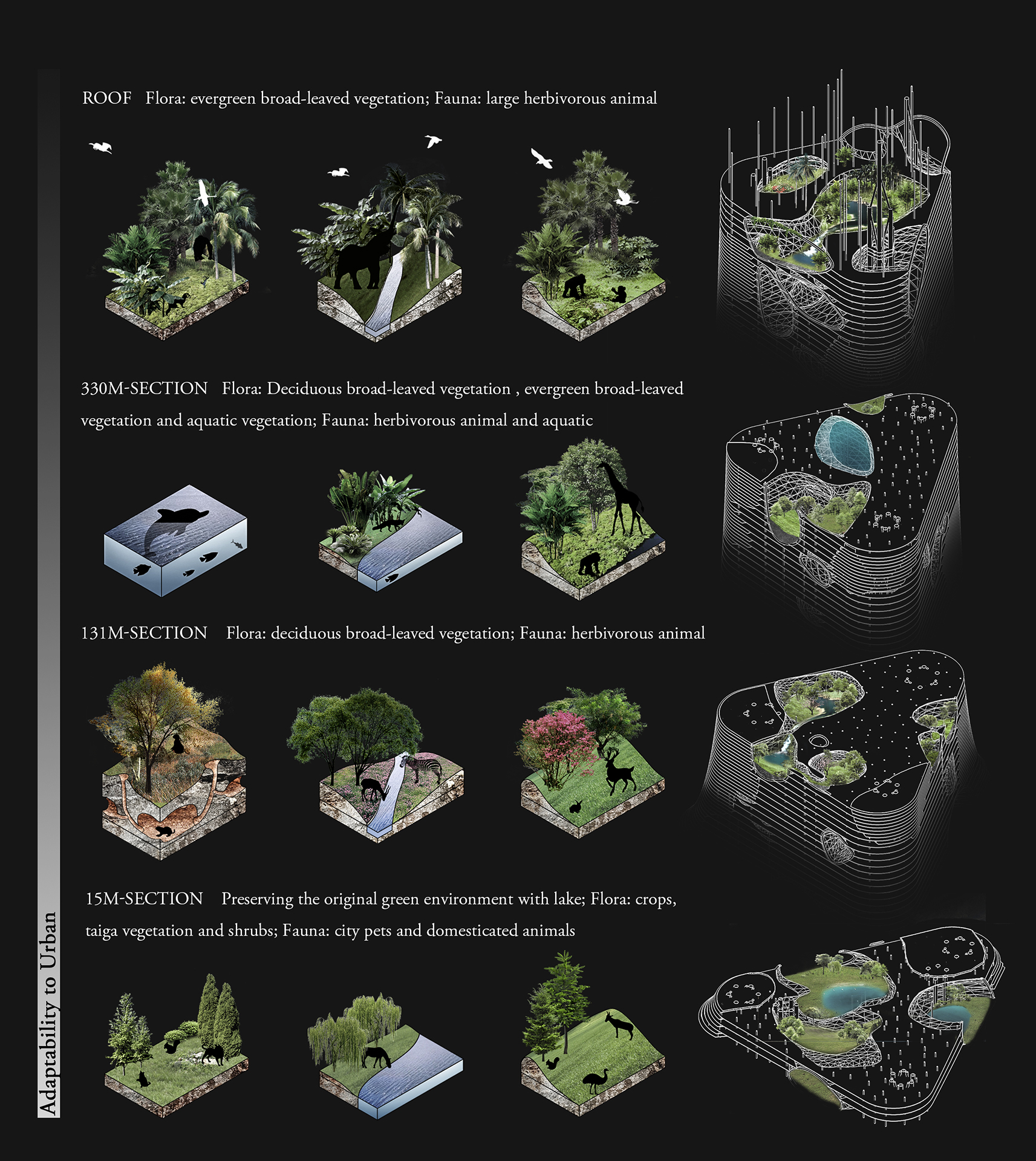 Adaptability to Urban

ROOF Flora: evergreen broad-leaved vegetation; Fauna: large herbivorous animal

330M-SECTION Flora: Deciduous broad-leaved vegetation , evergreen broad-leaved vegetation and aquatic vegetation; Fauna: herbivorous animal and aquatic

131M-SECTION Flora: deciduous broad-leaved vegetation; Fauna: herbivorous animal

15M-SECTION Preserving the original green environment with lake; Flora: crops, taiga vegetation and shrubs; Fauna: city pets and domesticated animals