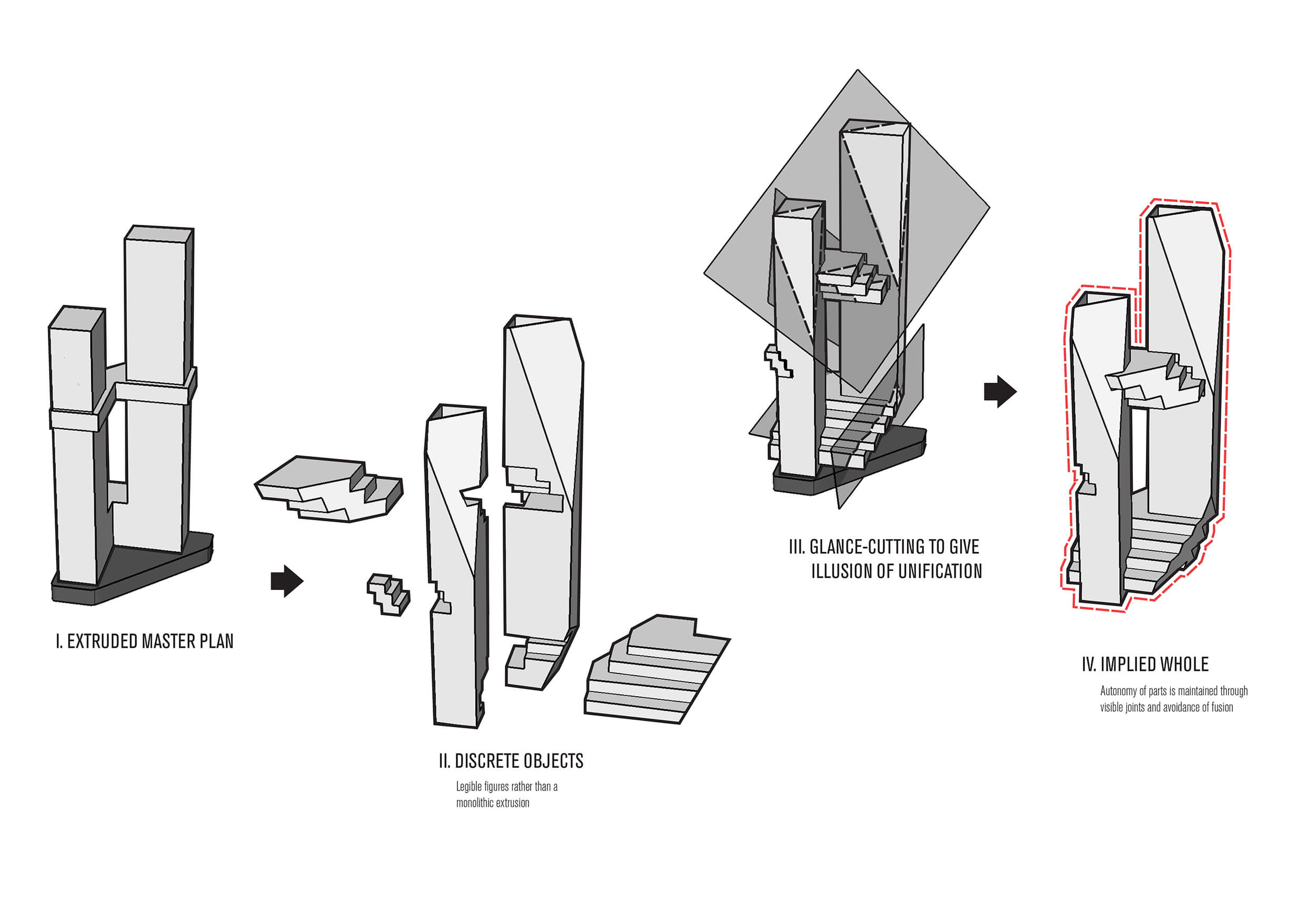 I. EXTRUDED MASTER PLAN

II. DISCRETE OBJECTS

Legible figures rather than a monolithic extrusion

III. GLANCE-CUTTING TO GIVE ILLUSION OF UNIFICATION

IV. IMPLIED WHOLE

Autonomy of parts is maintained through visible joints and avoidance of fusion