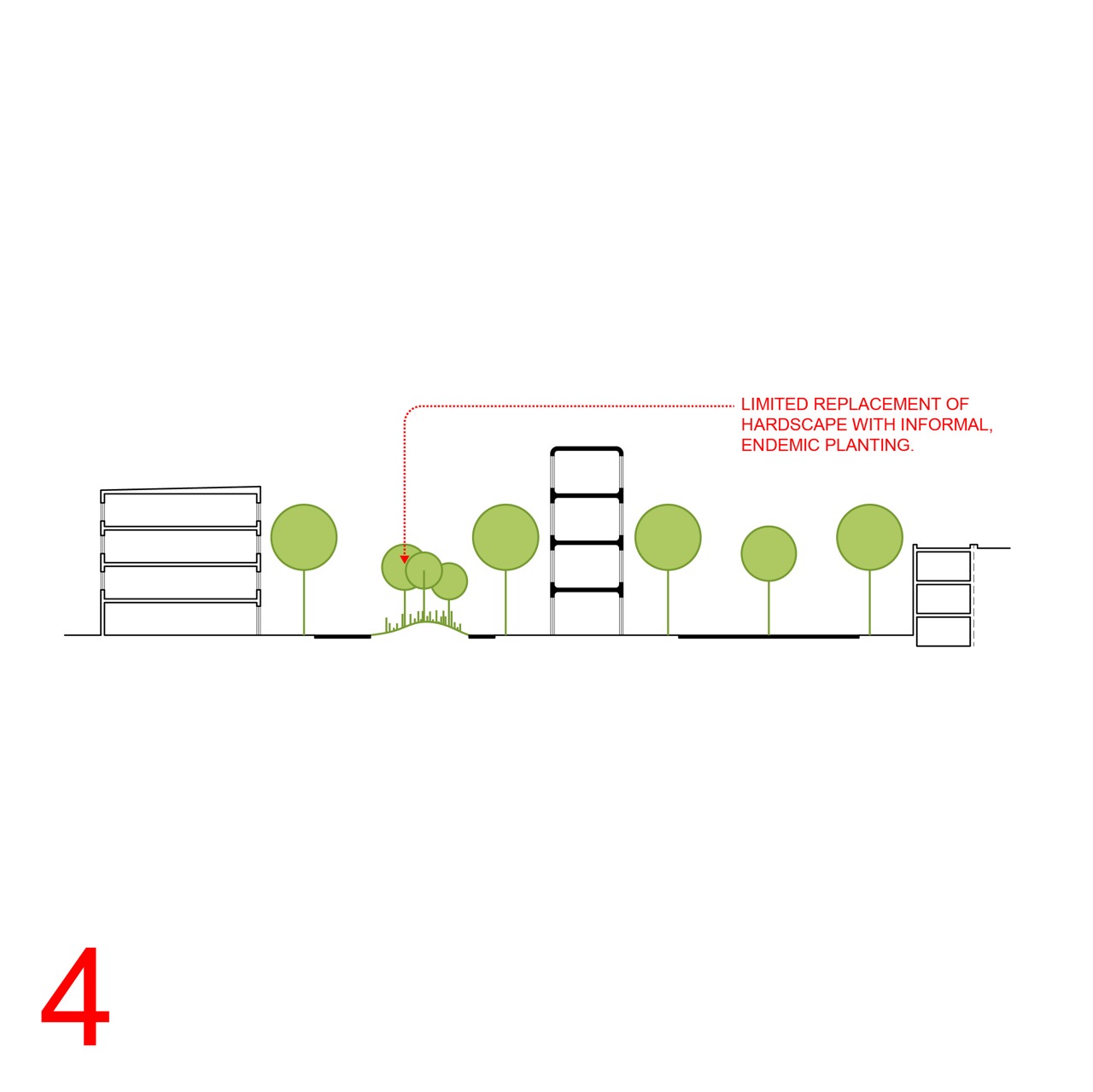 LIMITED REPLACEMENT OF HARDSCAPE WITH INFORMAL, ENDEMIC PLANTING.

4