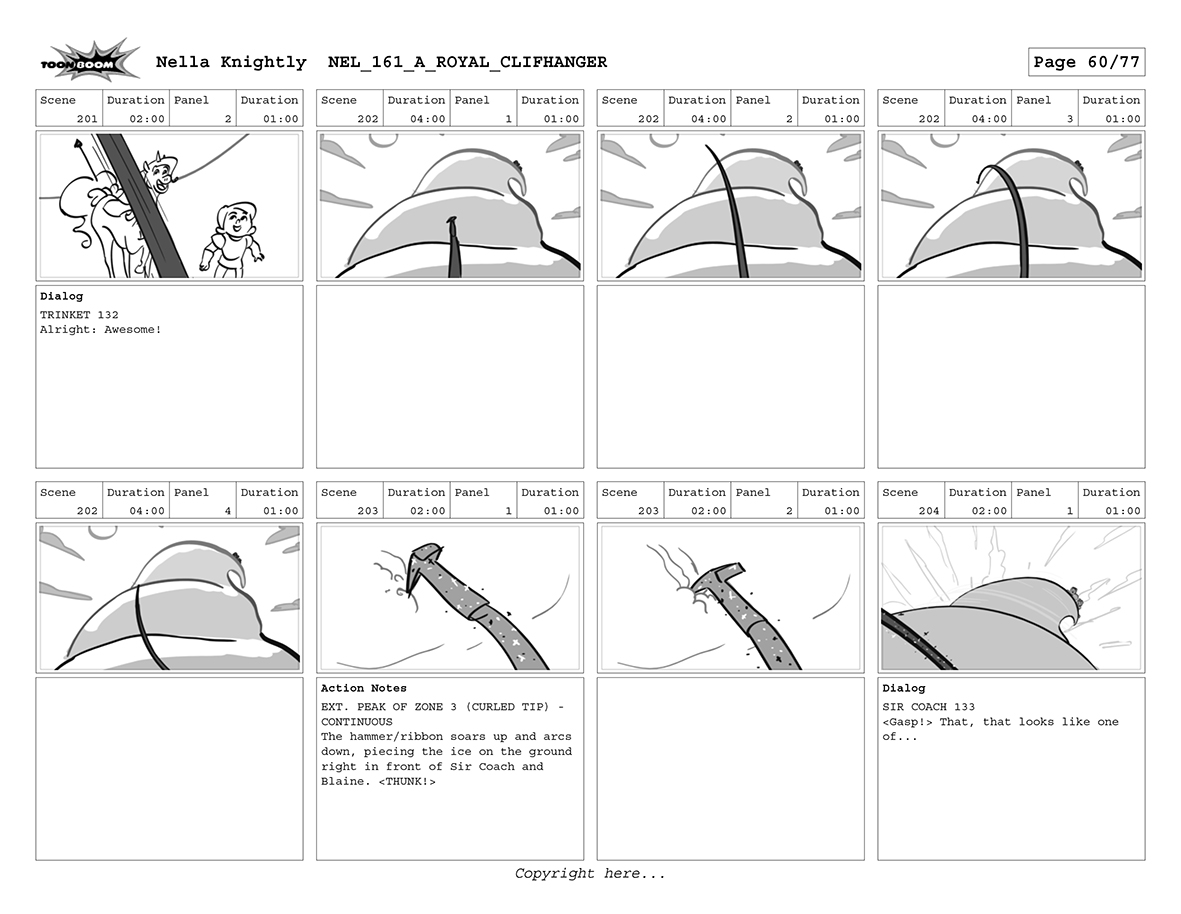 TOON BOOM Nella Knightly NEL_161_A_ROYAL_CLIFHANGER

Page 60/77

| Scene | Duration | Panel | Duration |
|---|---|---|---|
| 201 | 02:00 | 2 | 01:00 |

Dialog
TRINKET 132
Alright: Awesome!

| Scene | Duration | Panel | Duration |
|---|---|---|---|
| 202 | 04:00 | 1 | 01:00 |

| Scene | Duration | Panel | Duration |
|---|---|---|---|
| 202 | 04:00 | 2 | 01:00 |

| Scene | Duration | Panel | Duration |
|---|---|---|---|
| 202 | 04:00 | 3 | 01:00 |

| Scene | Duration | Panel | Duration |
|---|---|---|---|
| 202 | 04:00 | 4 | 01:00 |

| Scene | Duration | Panel | Duration |
|---|---|---|---|
| 203 | 02:00 | 1 | 01:00 |

Action Notes
EXT. PEAK OF ZONE 3 (CURLED TIP) - CONTINUOUS
The hammer/ribbon soars up and arcs down, piecing the ice on the ground right in front of Sir Coach and Blaine. <THUNK!>

| Scene | Duration | Panel | Duration |
|---|---|---|---|
| 203 | 02:00 | 2 | 01:00 |

| Scene | Duration | Panel | Duration |
|---|---|---|---|
| 204 | 02:00 | 1 | 01:00 |

Dialog
SIR COACH 133
<Gasp!> That, that looks like one of...

Copyright here...