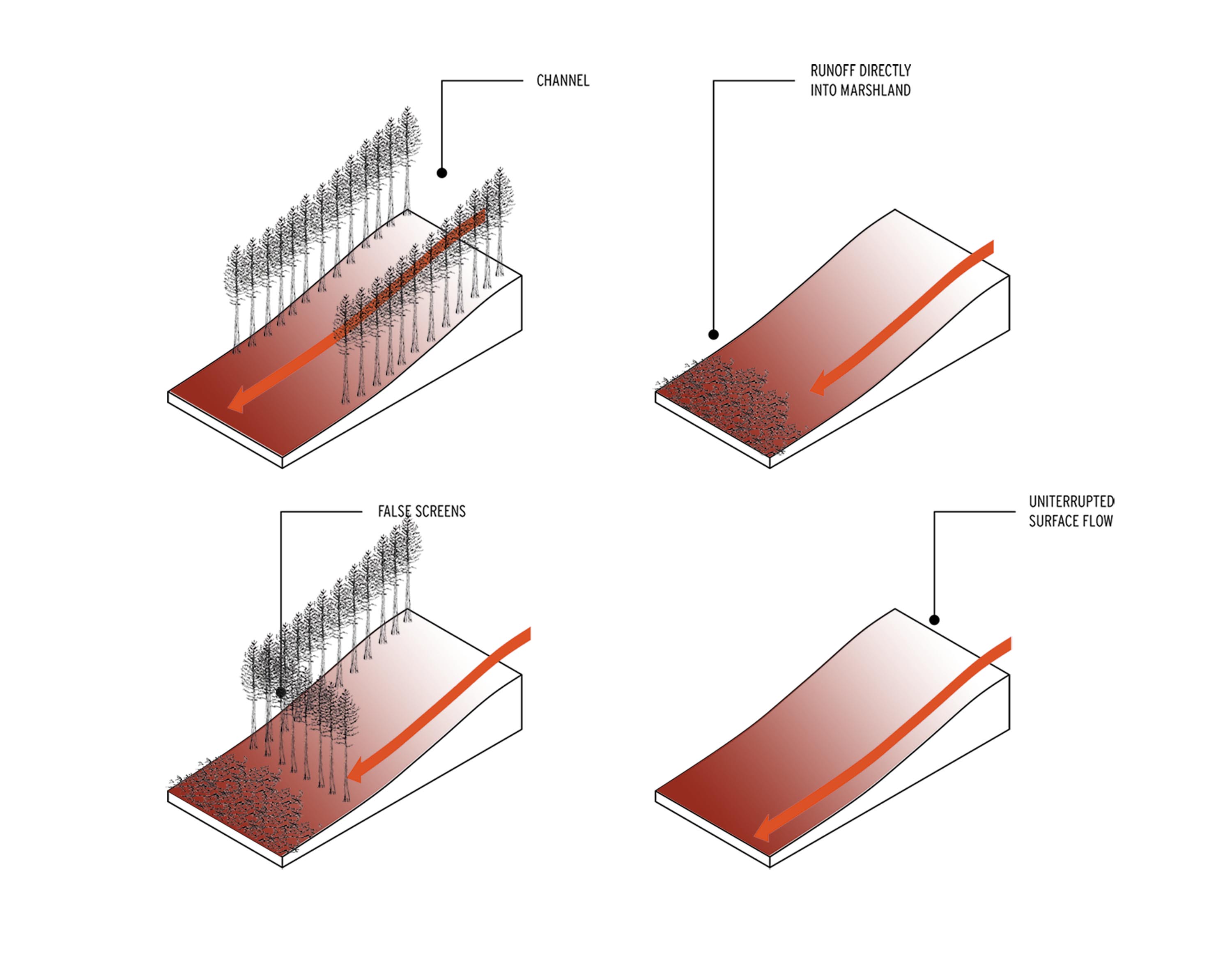 CHANNEL

RUNOFF DIRECTLY INTO MARSHLAND

FALSE SCREENS

UNITERRUPTED SURFACE FLOW