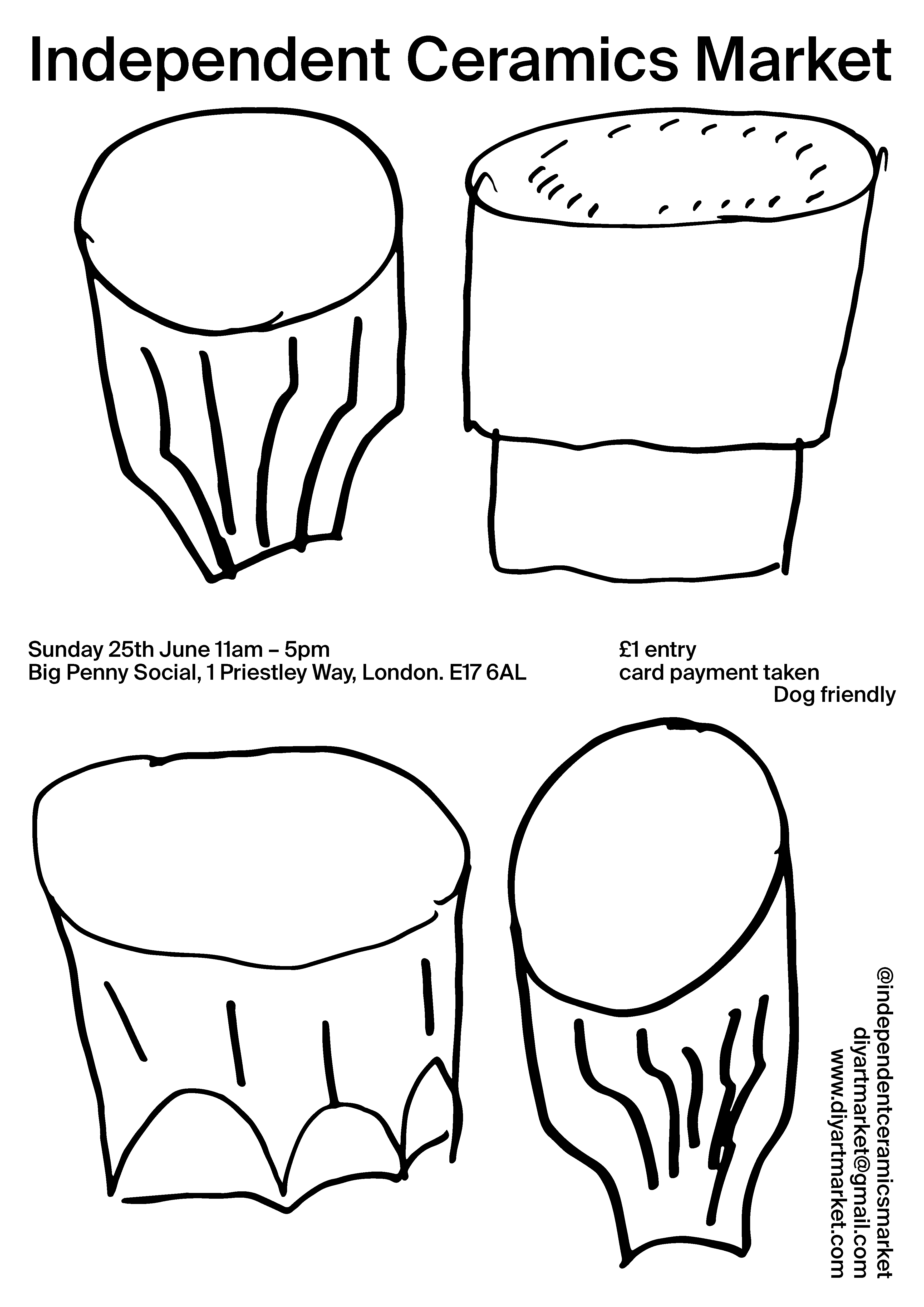 Independent Ceramics Market

Sunday 25th June 11am – 5pm
Big Penny Social, 1 Priestley Way, London. E17 6AL

£1 entry
card payment taken
Dog friendly

@independentceramicsmarket
diyartmarket@gmail.com
www.diyartmarket.com