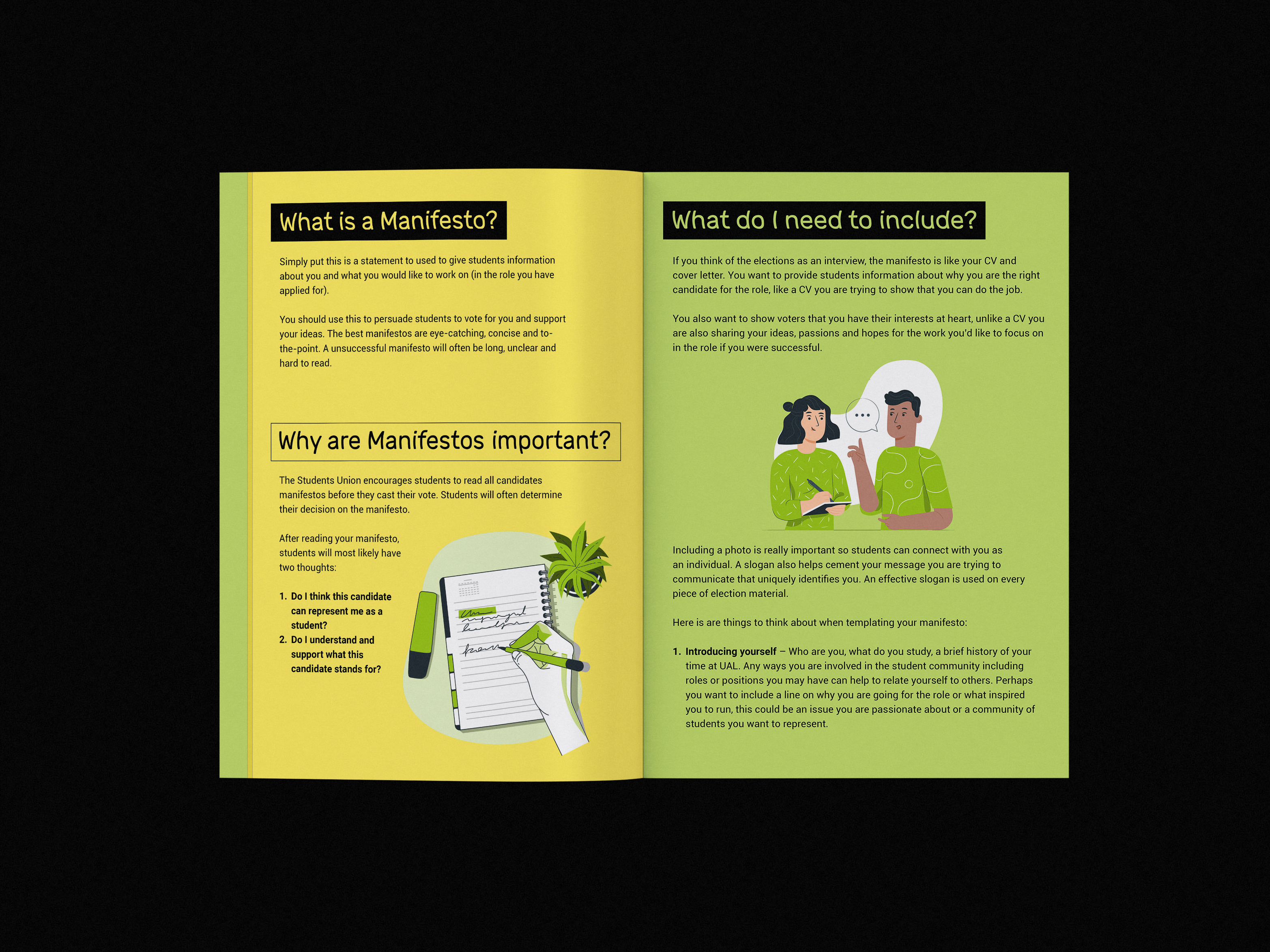 What is a Manifesto?

Simply put this is a statement to used to give students information about you and what you would like to work on (in the role you have applied for).

You should use this to persuade students to vote for you and support your ideas. The best manifestos are eye-catching, concise and to-the-point. A unsuccessful manifesto will often be long, unclear and hard to read.

Why are Manifestos important?

The Students Union encourages students to read all candidates manifestos before they cast their vote. Students will often determine their decision on the manifesto.

After reading your manifesto, students will most likely have two thoughts:

1. Do I think this candidate can represent me as a student?
2. Do I understand and support what this candidate stands for?

What do I need to include?

If you think of the elections as an interview, the manifesto is like your CV and cover letter. You want to provide students information about why you are the right candidate for the role, like a CV you are trying to show that you can do the job.

You also want to show voters that you have their interests at heart, unlike a CV you are also sharing your ideas, passions and hopes for the work you'd like to focus on in the role if you were successful.

Including a photo is really important so students can connect with you as an individual. A slogan also helps cement your message you are trying to communicate that uniquely identifies you. An effective slogan is used on every piece of election material.

Here is are things to think about when templating your manifesto:

1. Introducing yourself – Who are you, what do you study, a brief history of your time at UAL. Any ways you are involved in the student community including roles or positions you may have can help to relate yourself to others. Perhaps you want to include a line on why you are going for the role or what inspired you to run, this could be an issue you are passionate about or a community of students you want to represent.