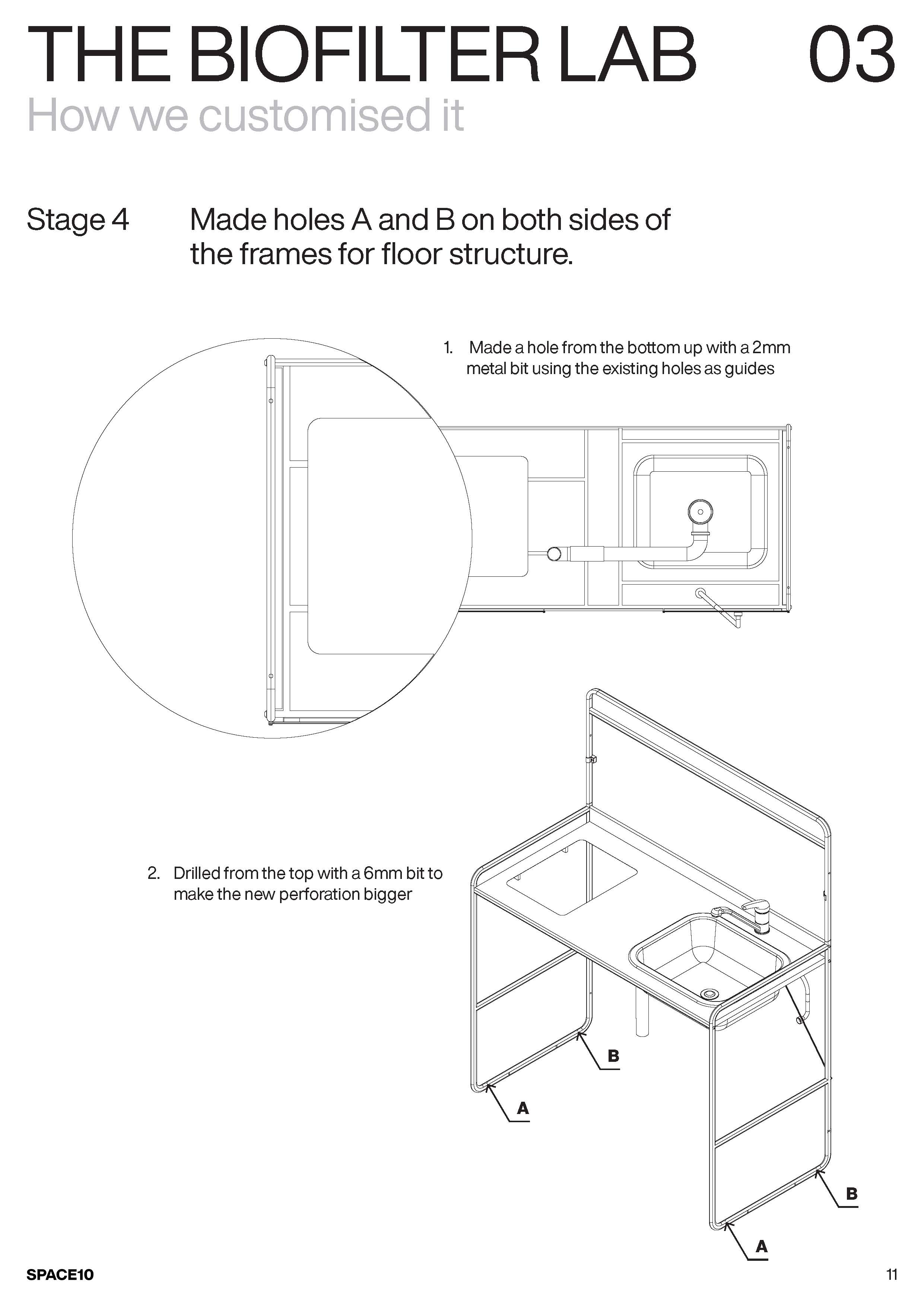 THE BIOFILTER LAB 03
How we customised it

Stage 4 Made holes A and B on both sides of the frames for floor structure.

1. Made a hole from the bottom up with a 2mm metal bit using the existing holes as guides

2. Drilled from the top with a 6mm bit to make the new perforation bigger

B
A
B
A

SPACE10
11