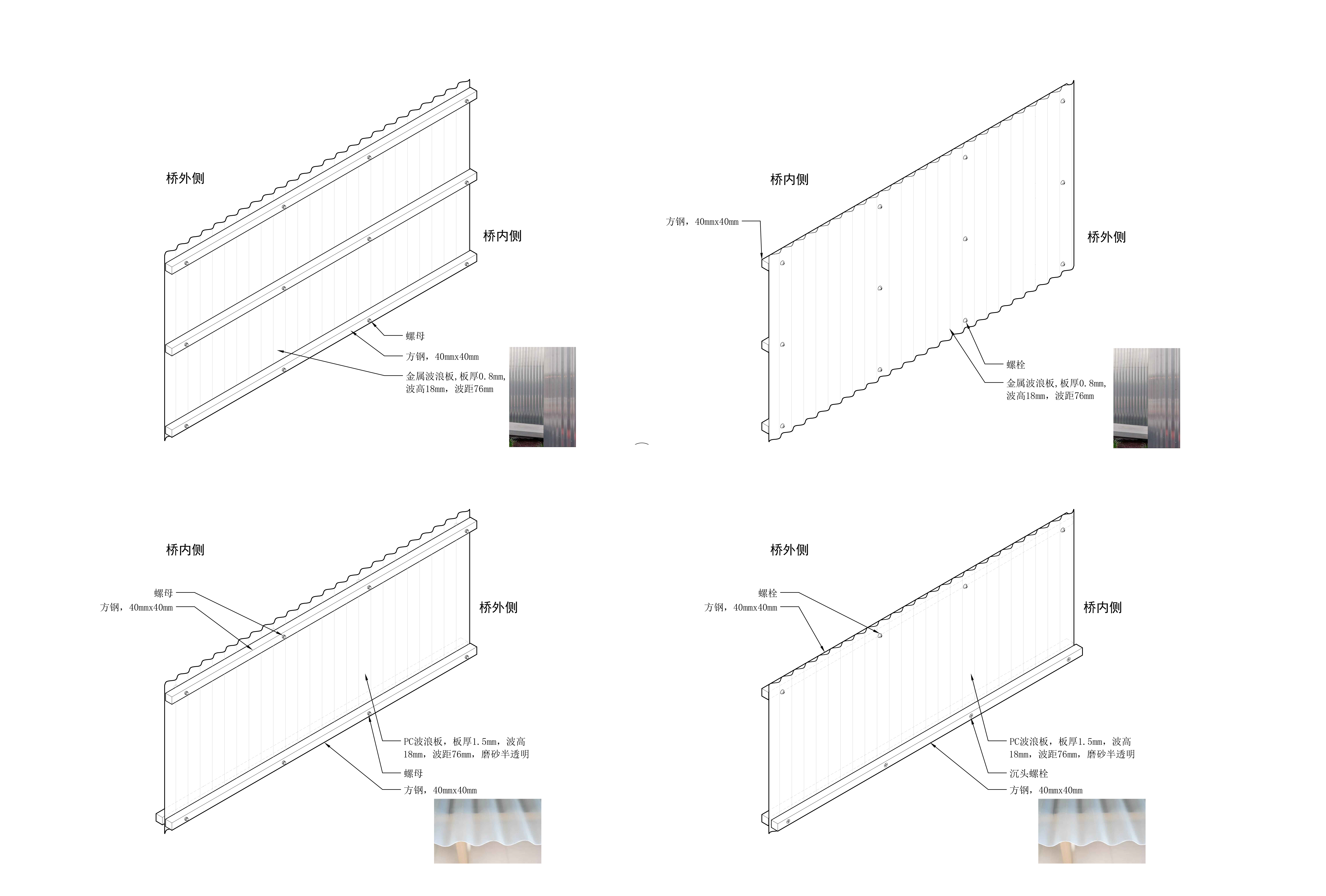 桥外侧

桥内侧

螺母

方钢，40mmx40mm

金属波浪板，板厚0.8mm，波高18mm，波距76mm

桥内侧

方钢，40mmx40mm

桥外侧

螺栓

金属波浪板，板厚0.8mm，波高18mm，波距76mm

桥内侧

螺母

方钢，40mmx40mm

桥外侧

PC波浪板，板厚1.5mm，波高18mm，波距76mm，磨砂半透明

螺母

方钢，40mmx40mm

桥外侧

螺栓

方钢，40mmx40mm

桥内侧

PC波浪板，板厚1.5mm，波高18mm，波距76mm，磨砂半透明

沉头螺栓

方钢，40mmx40mm