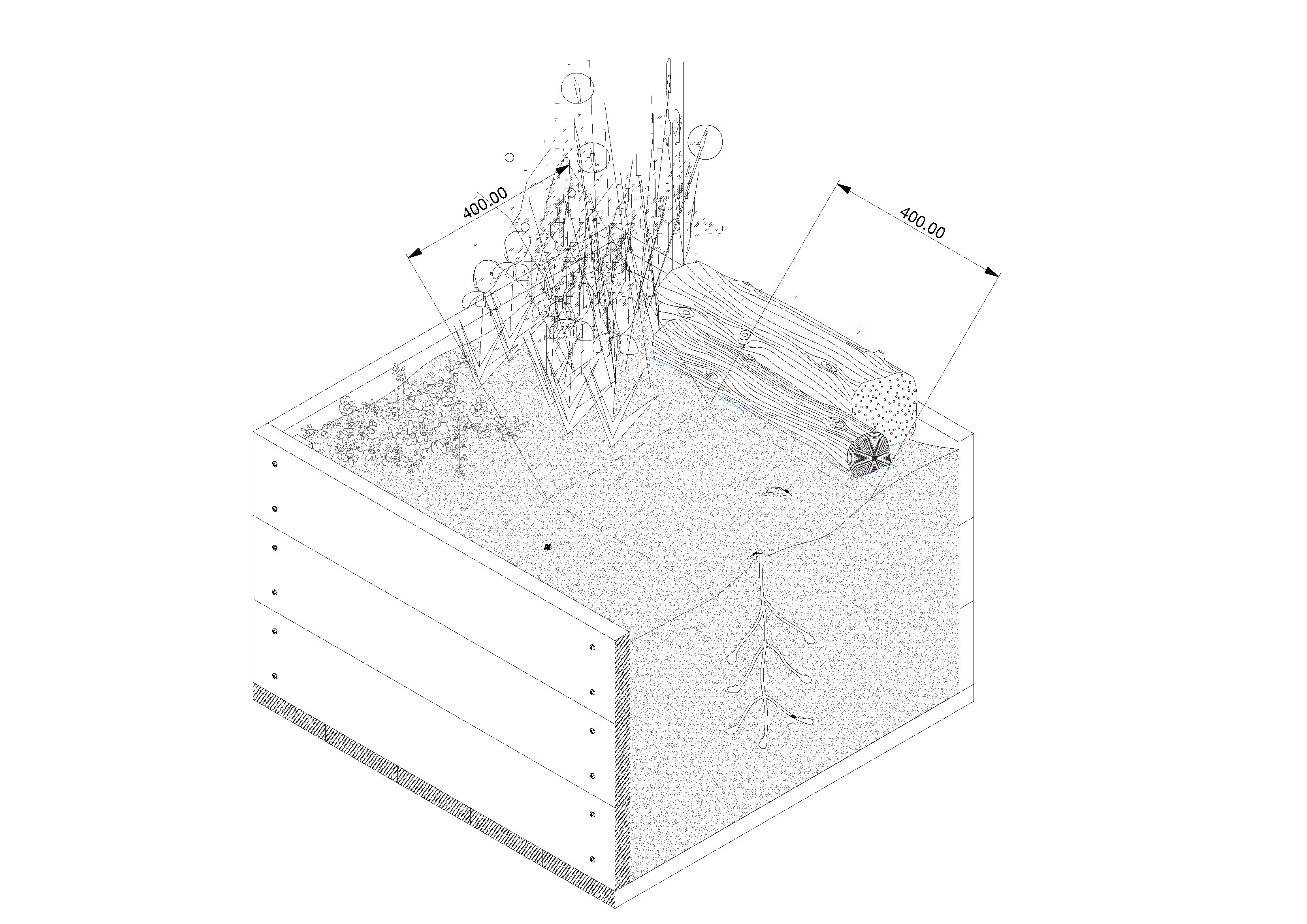 400.00

400.00